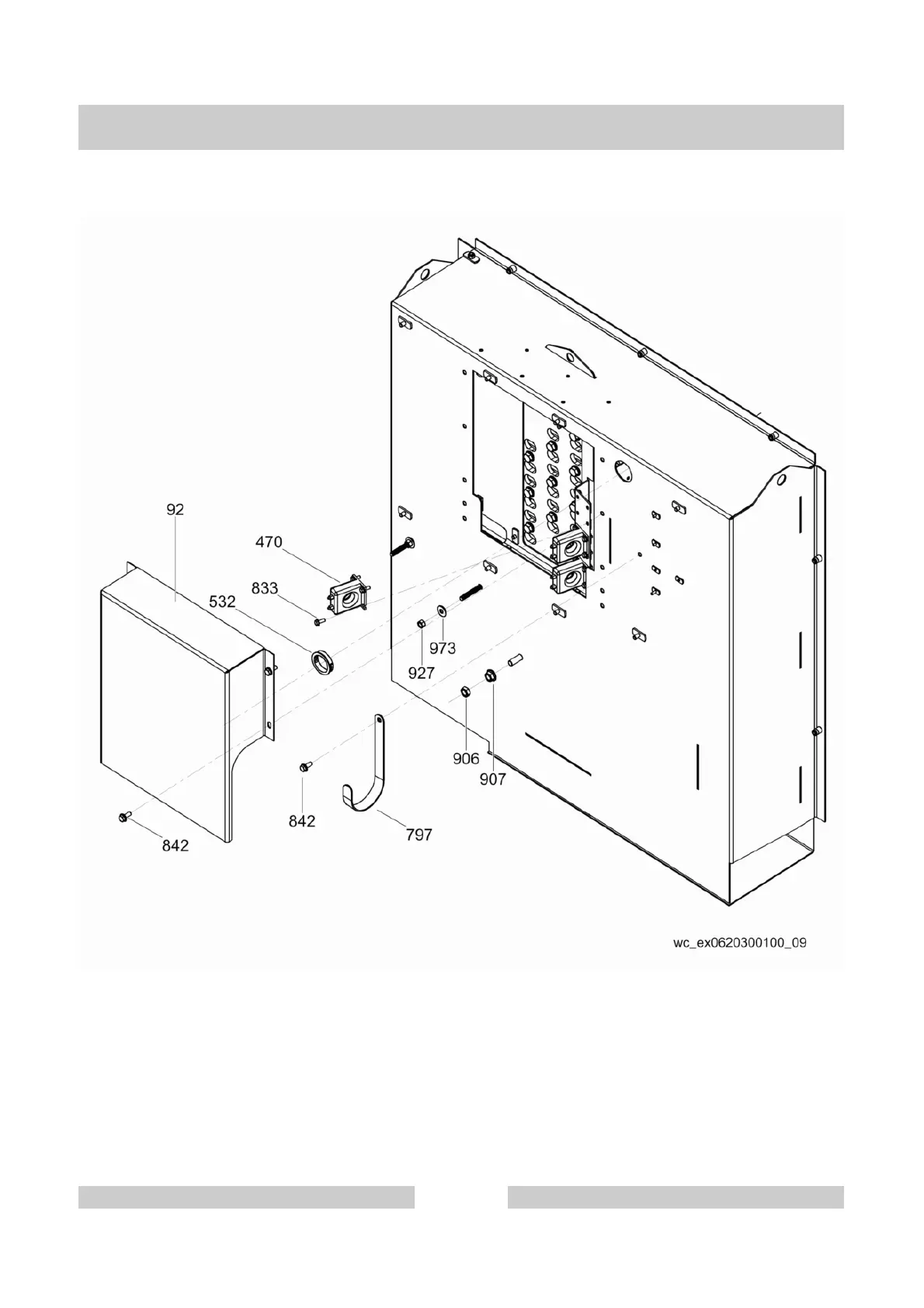 92

470

833

532

973

927

906

907

842

797

842

wc_ex0620300100_09