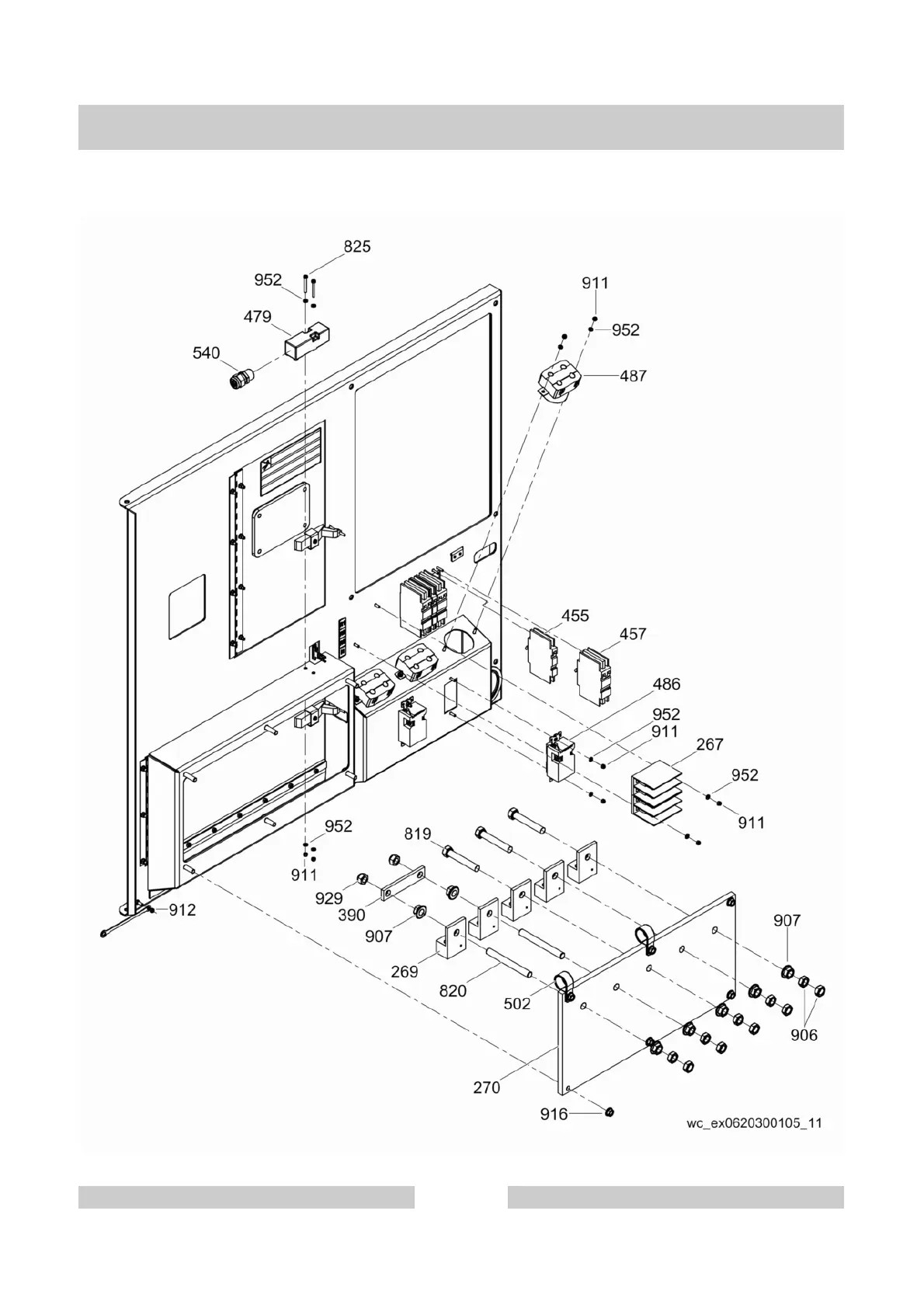 825
952
479
540
911
952
487
455
457
486
952
911
267
952
911
952
911
819
929
390
907
912
269
820
502
907
906
270
916
wc_ex0620300105_11