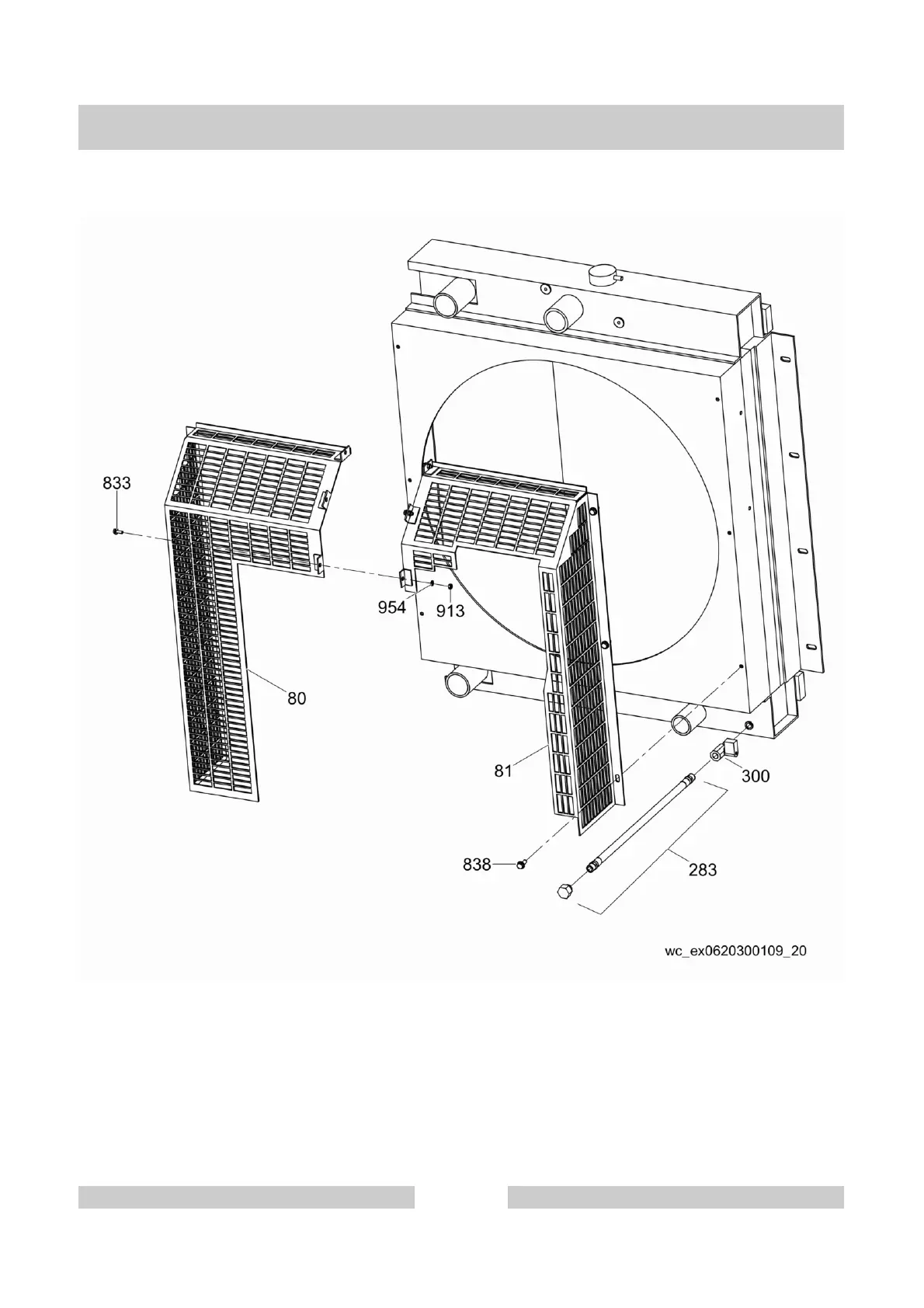 833

954

913

80

81

300

838

283

wc_ex0620300109_20