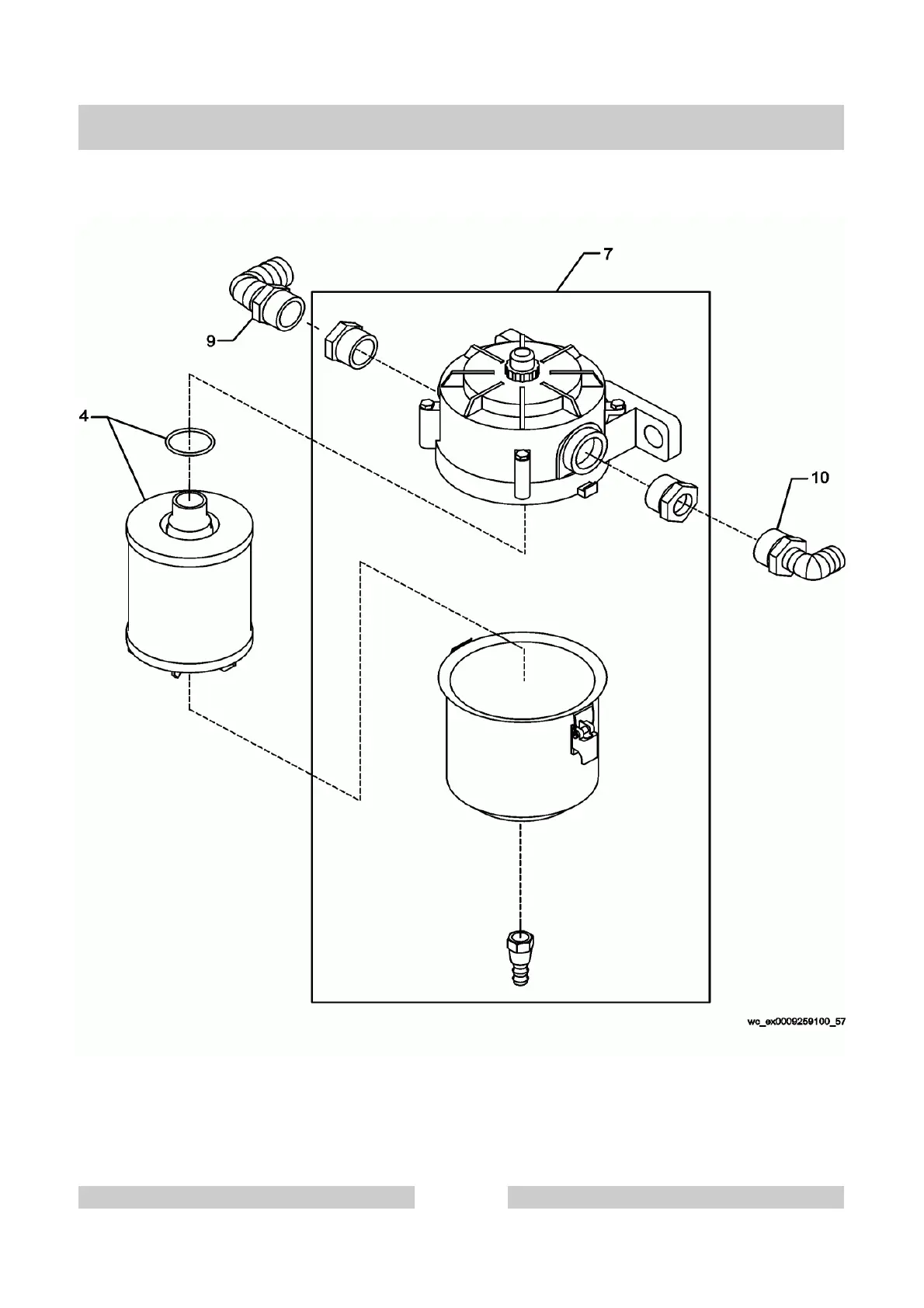 7

9

4

10

wc_ex0009259100_57