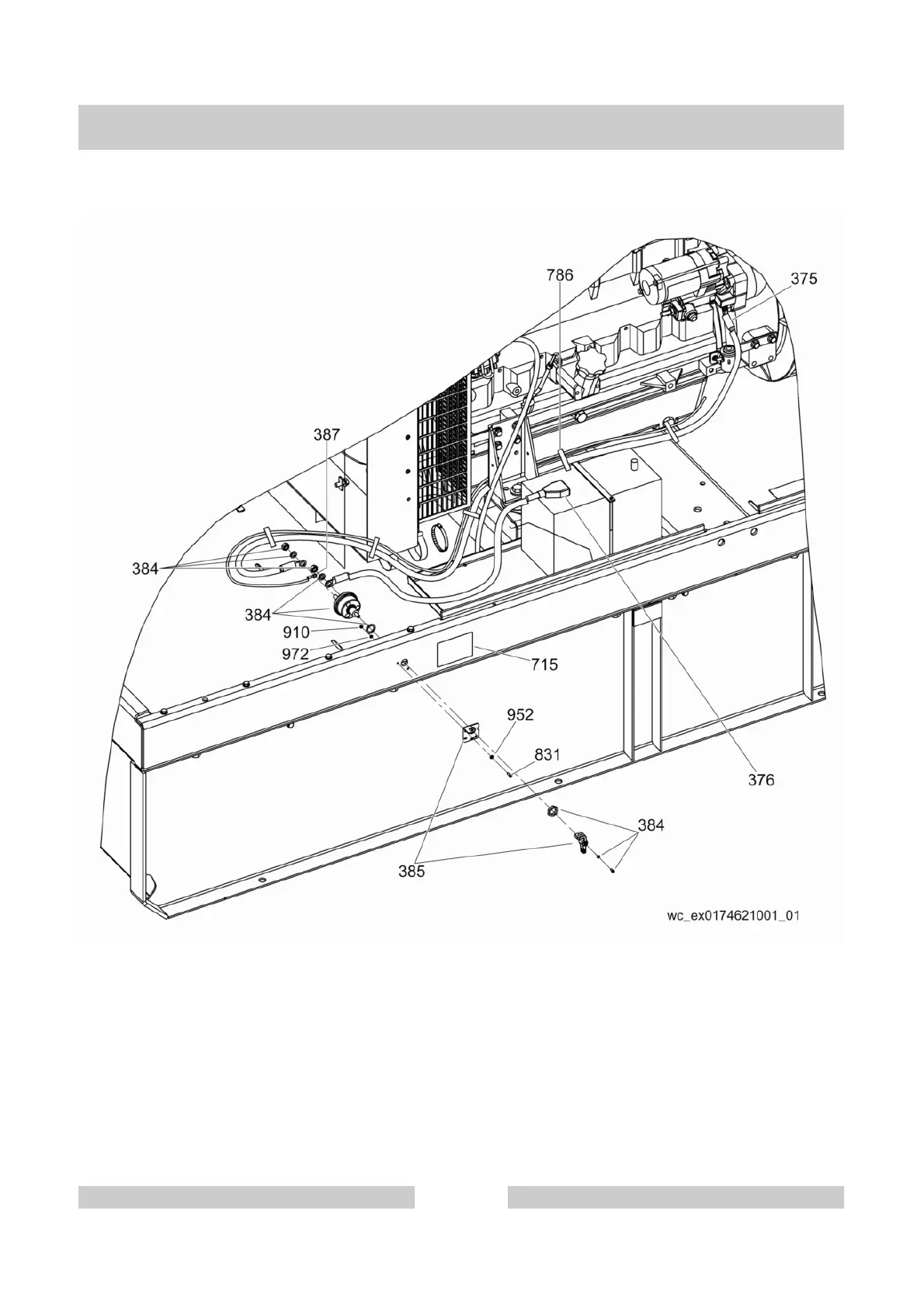 786
375
387
384
384
910
972
715
952
831
376
384
385
wc_ex0174621001_01