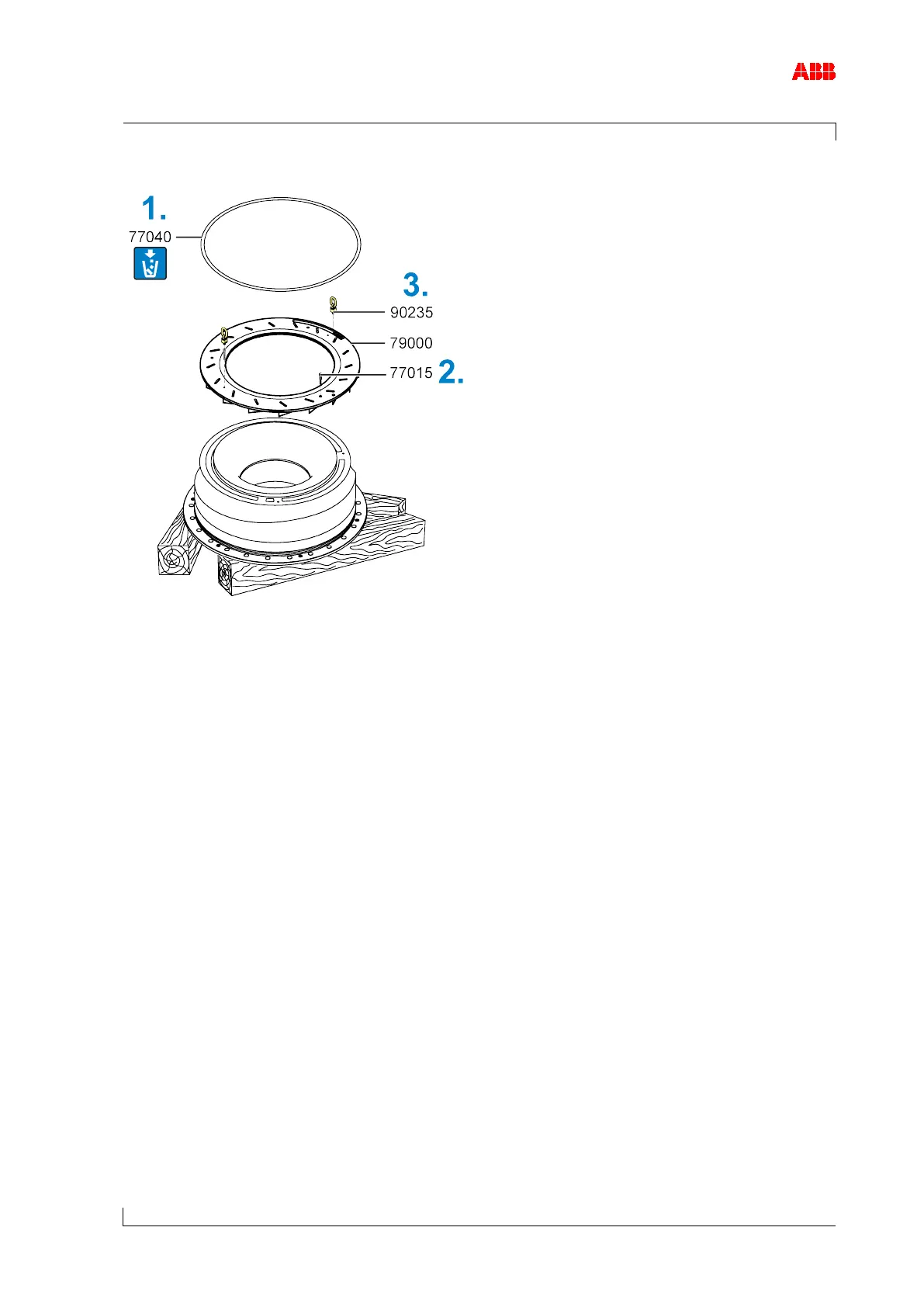 ABB

1.
77040

3.
90235
79000
77015 2.