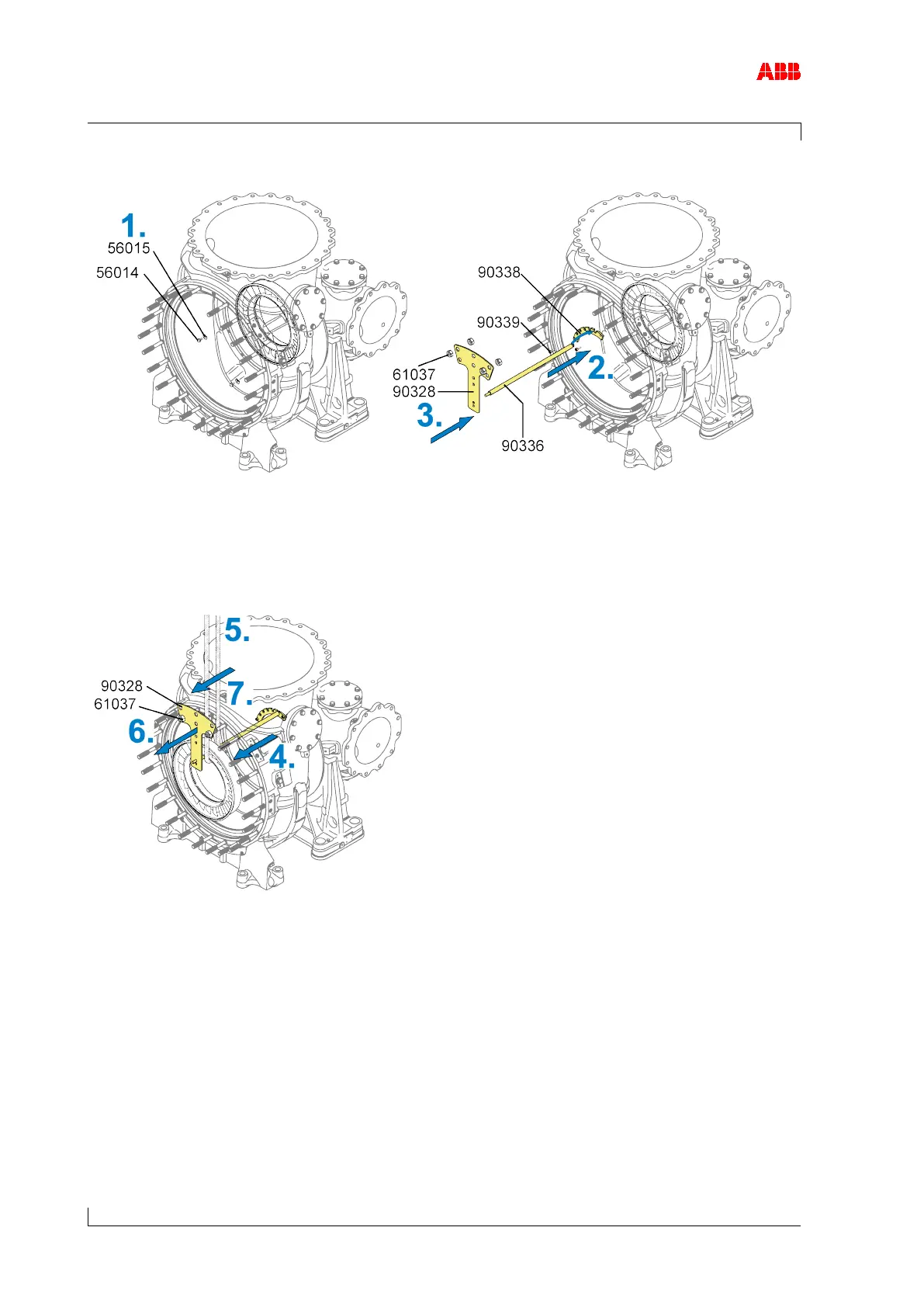 ABB

1.
56015
56014

90338
90339
61037
90328
2.
3.
90336

5.
90328
61037
7.
6.
4.