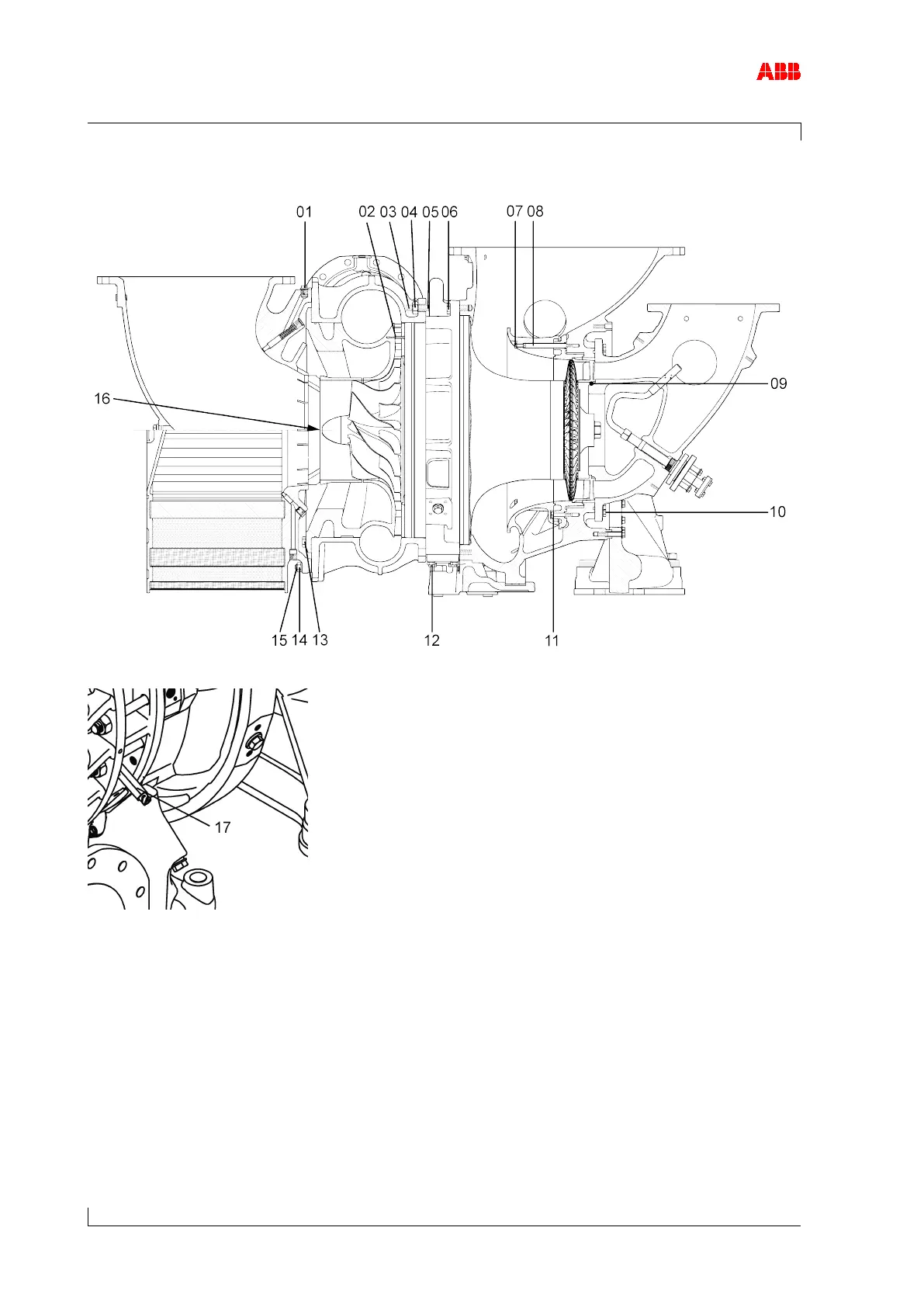 ABB

01 02 03 04 05 06 07 08

16

09

10

15 14 13 12 11

17