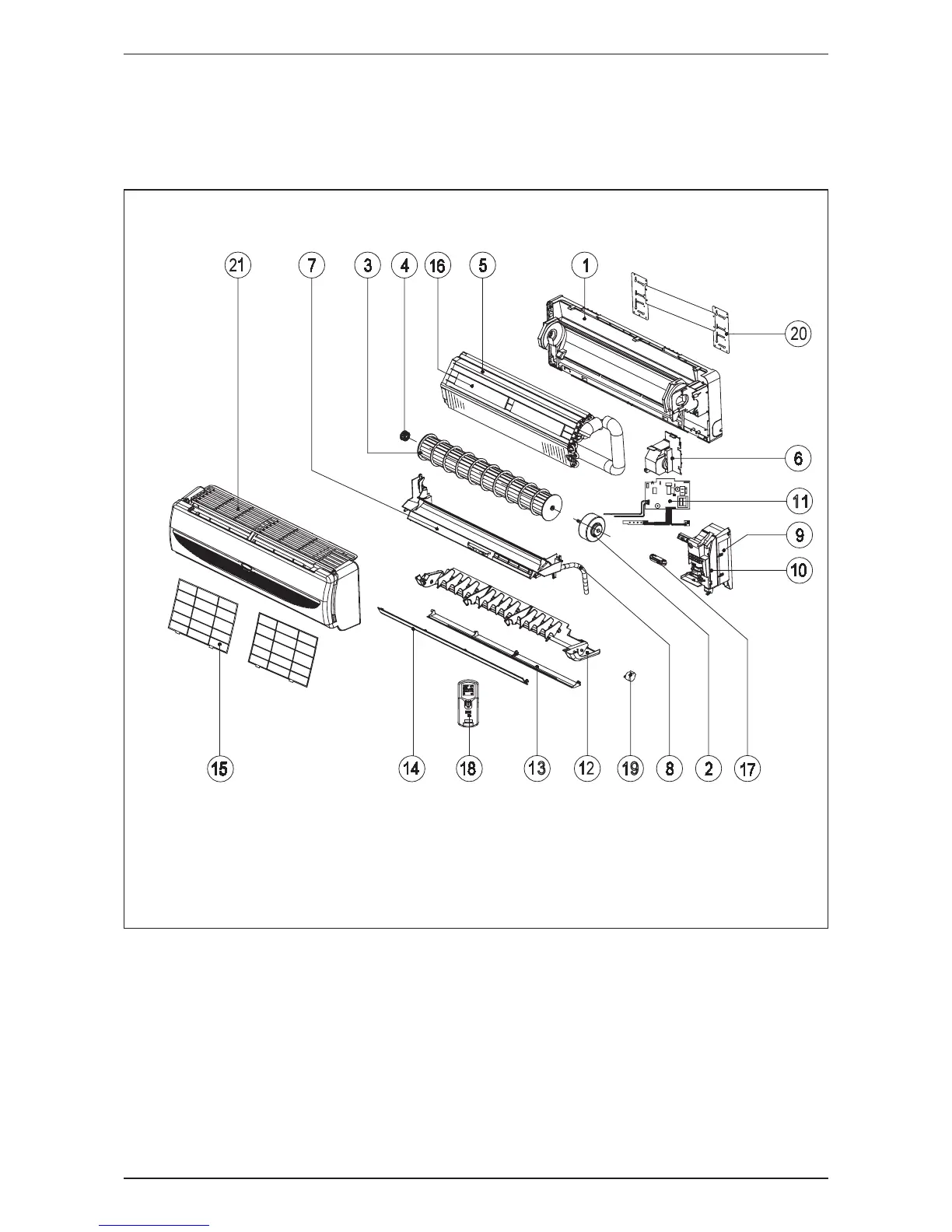 21 7 3 4 16 5 1

20

6

11

9

10

15 14 18 13 12 19 8 2 17