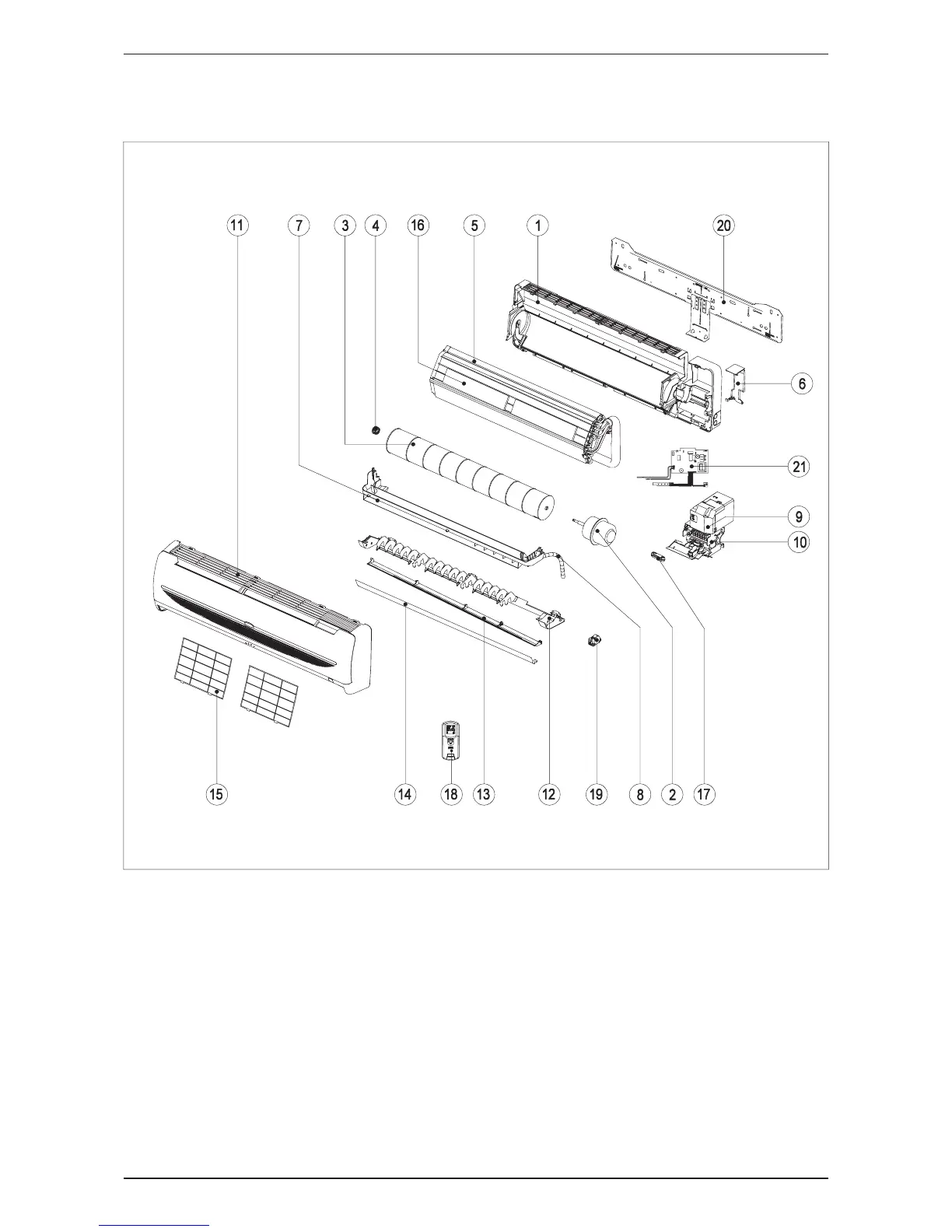 11 7 3 4 16 5 1 20

6

21

9

10

15 14 18 13 12 19 8 2 17