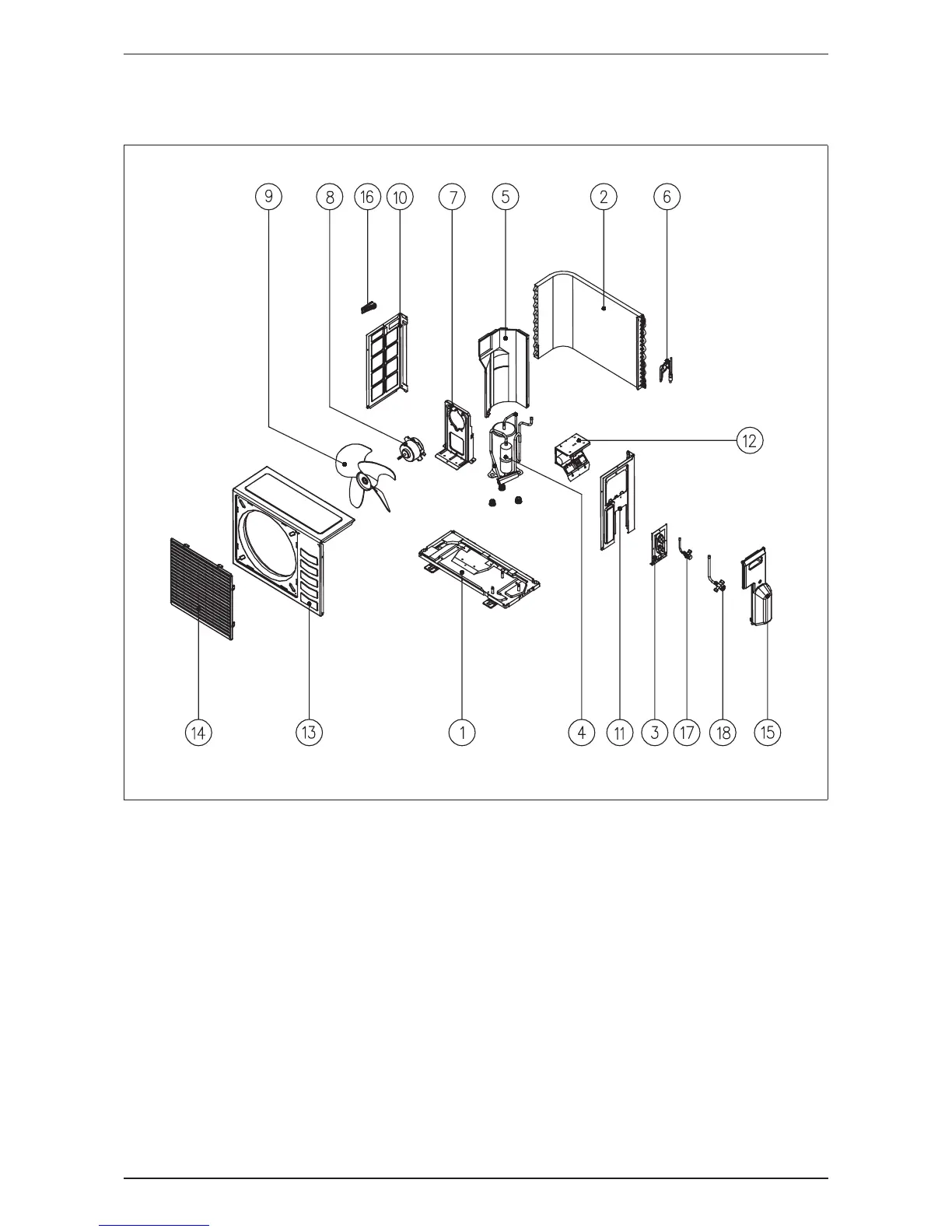 9 8 16 10 7 5 2 6

12

14 13 1 4 11 3 17 18 15