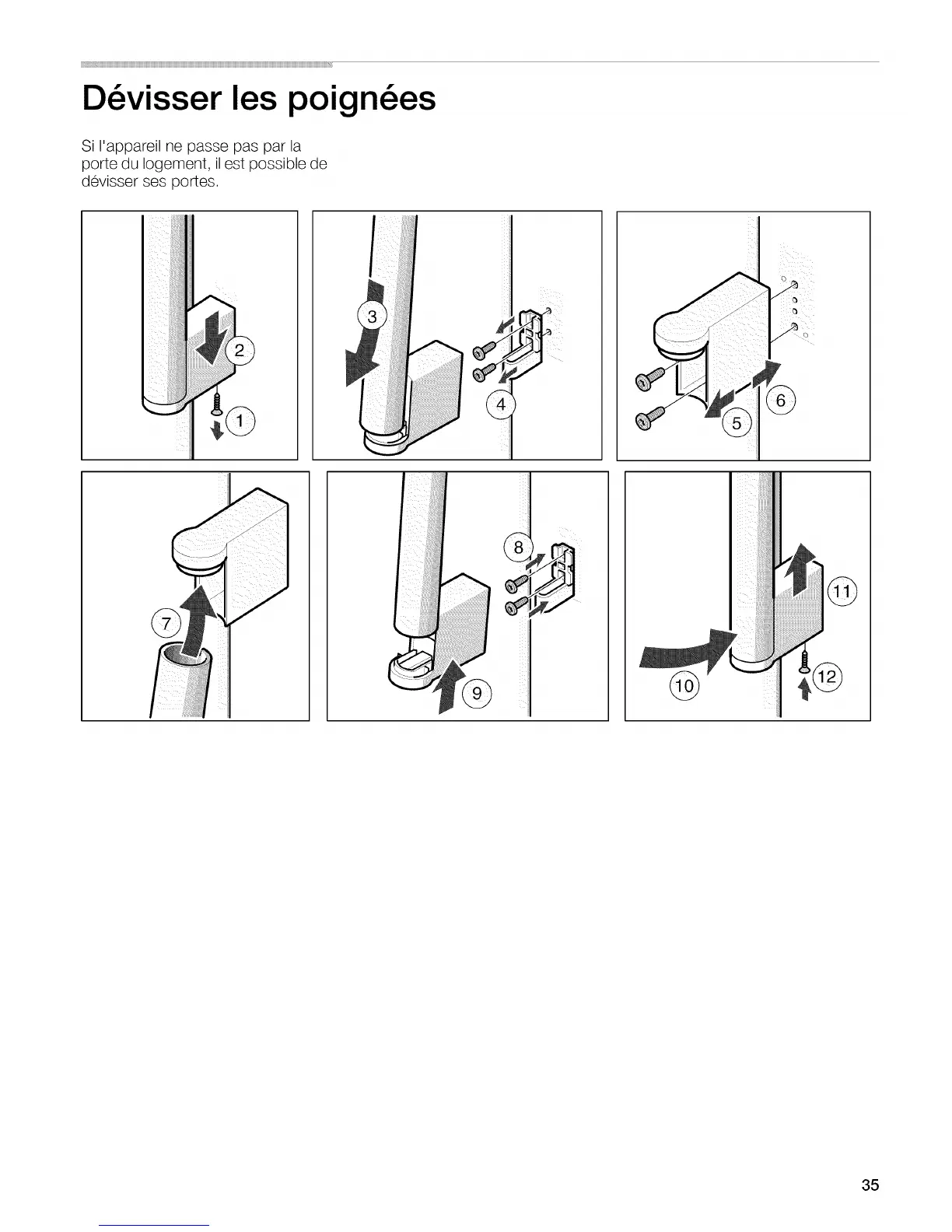 Dévisser les poignées

Si l'appareil ne passe pas par la porte du logement, il est possible de dévisser ses portes.

2
1
3
4
6
5
7
8
9
11
10
12

35