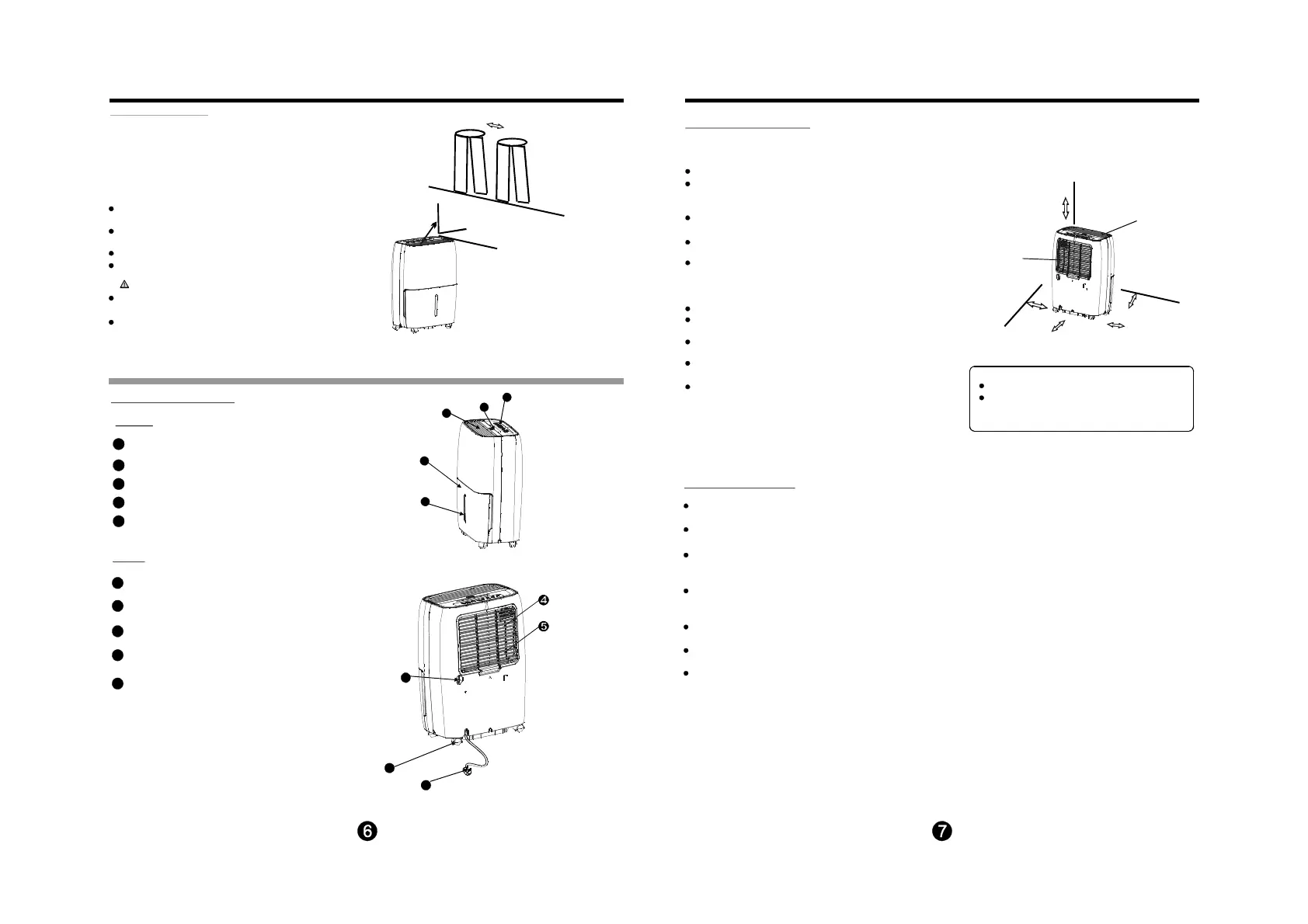 4

5

6

7