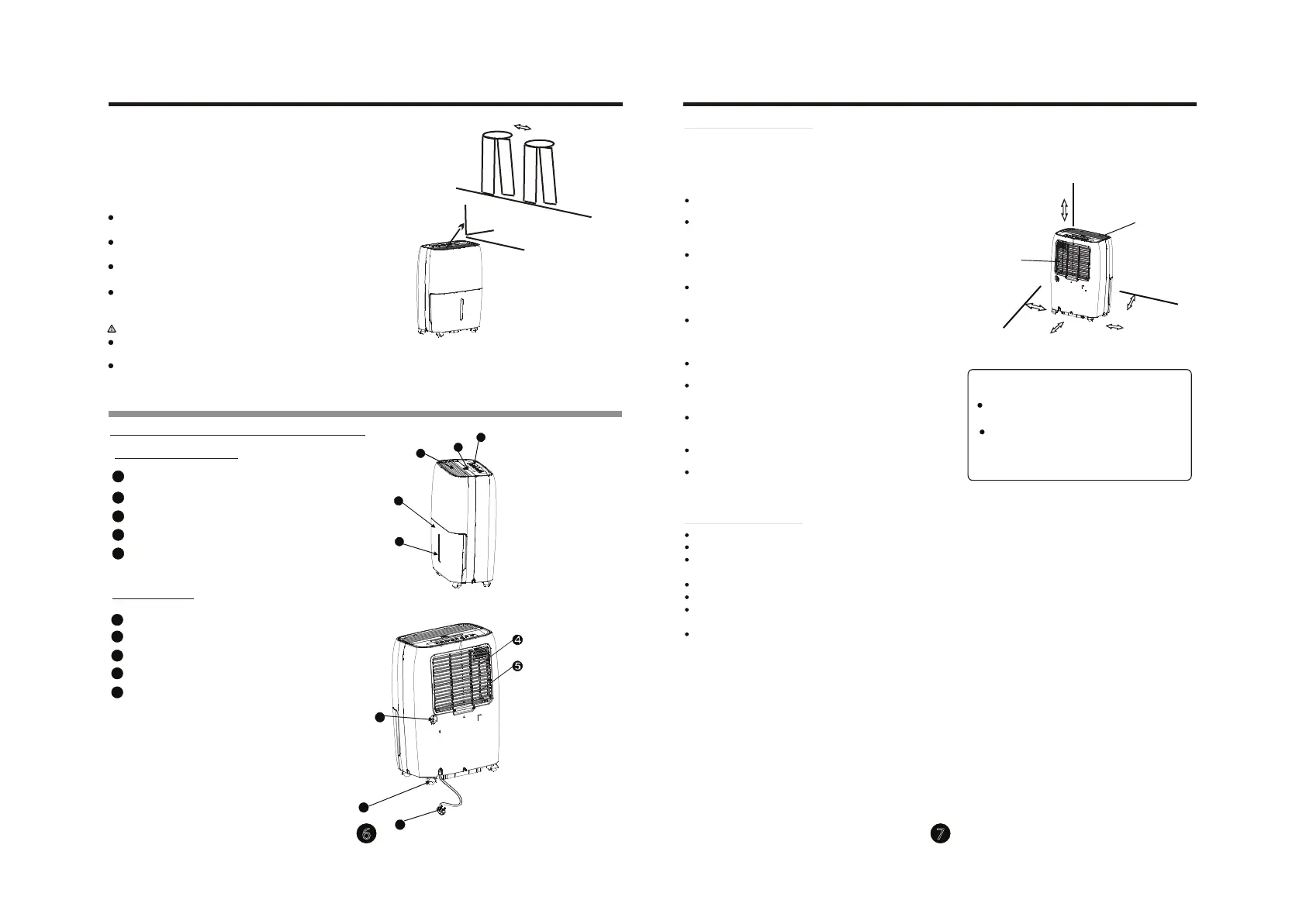 4

5

6

7