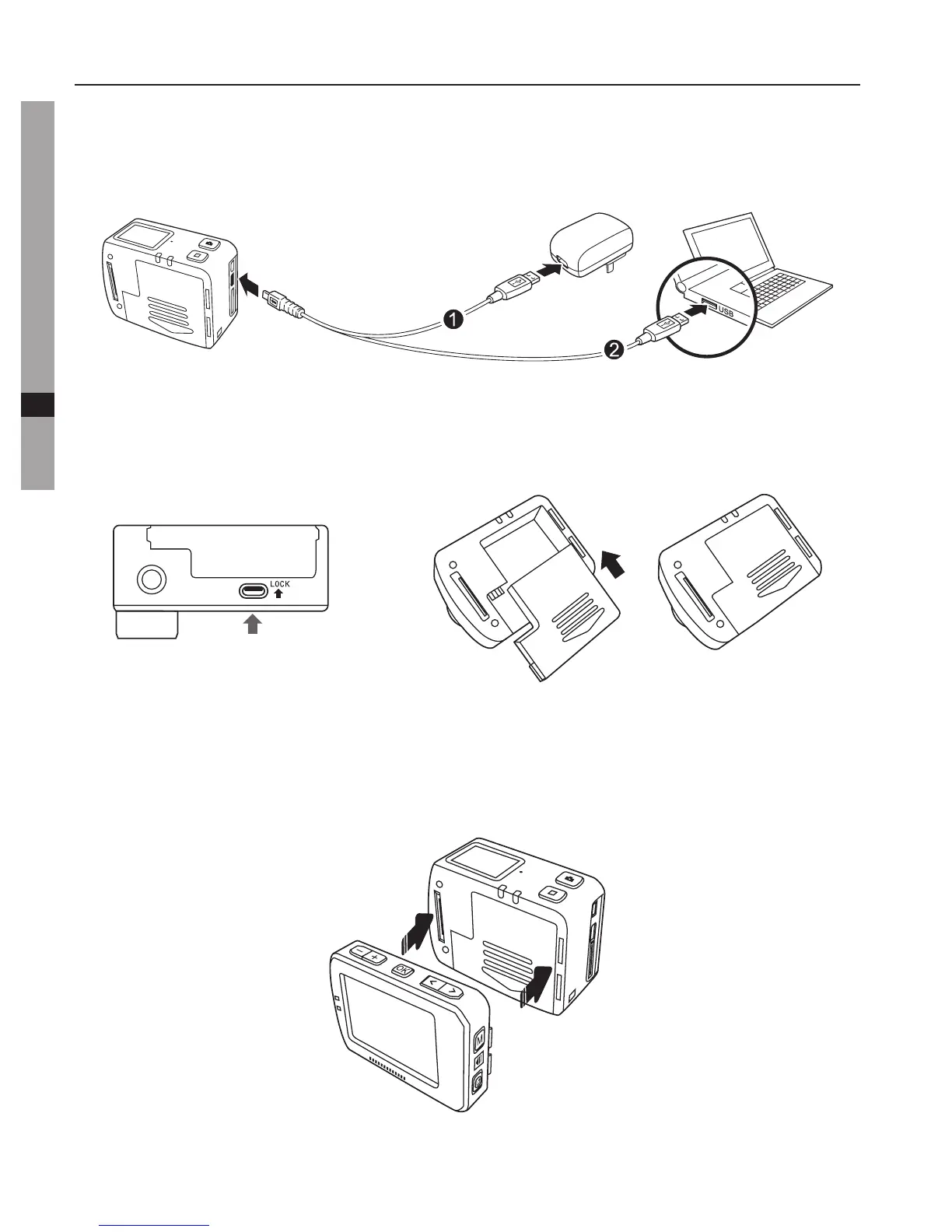 1

2

USB

LOCK

OK

M