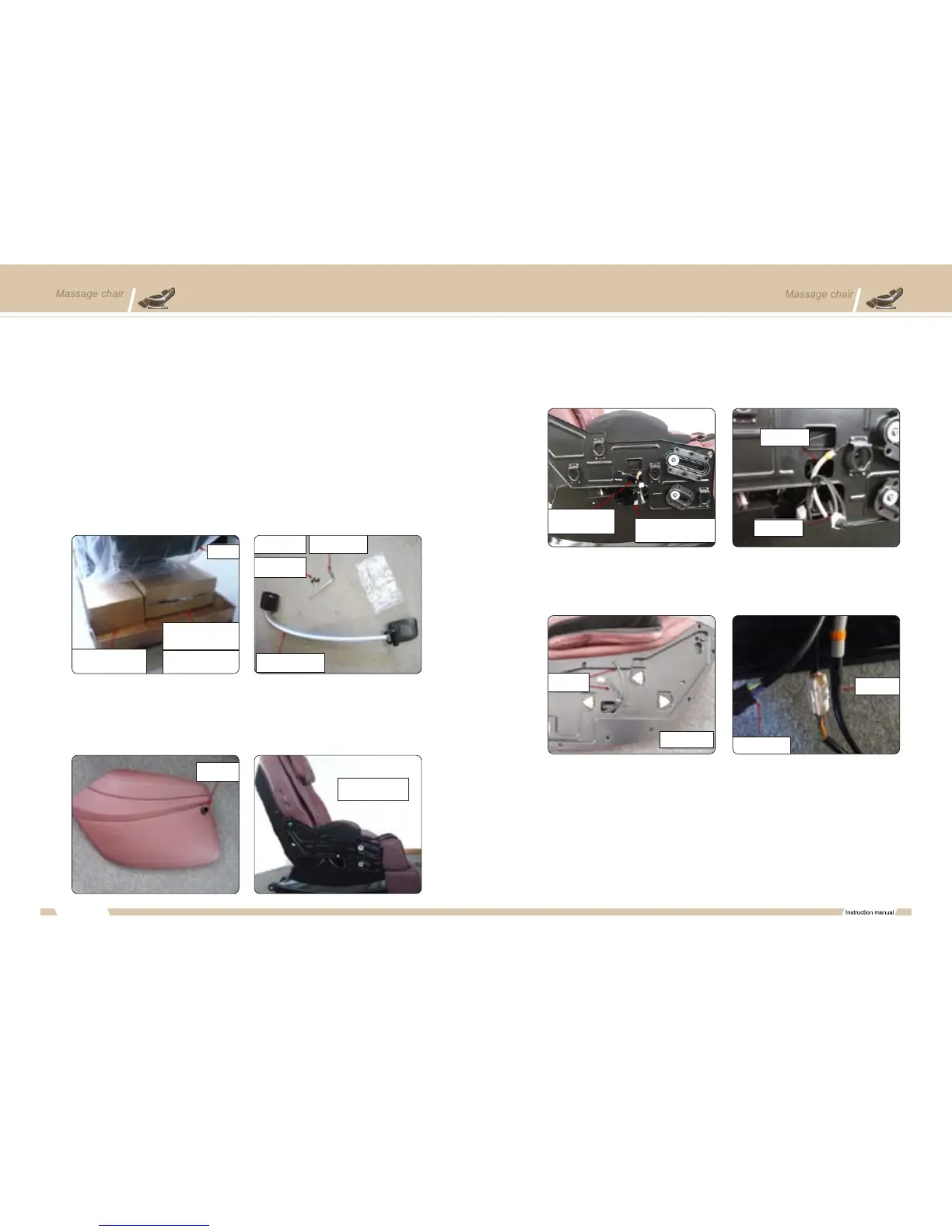 Massage chair

Massage chair

Instruction manual