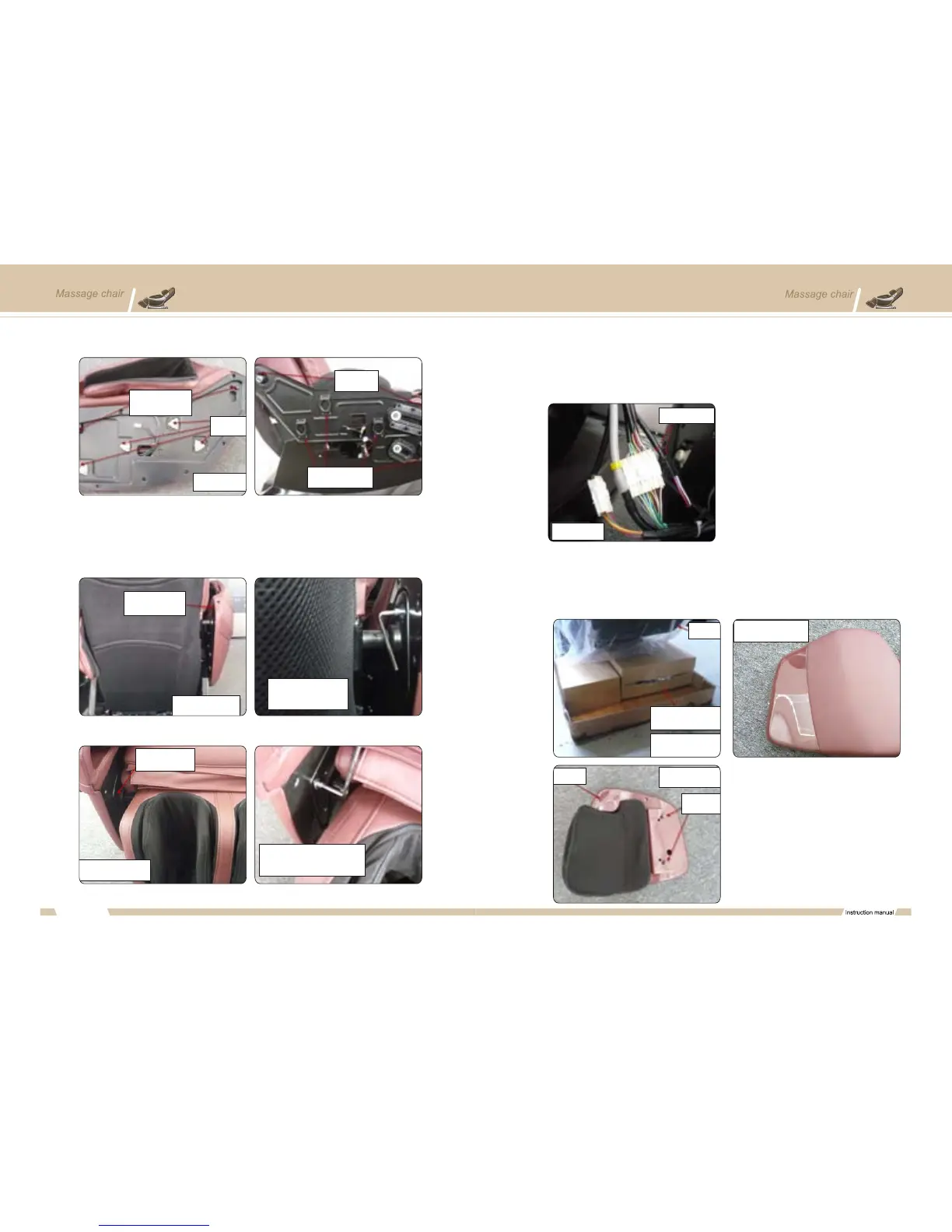 Massage chair

Massage chair

Instruction manual