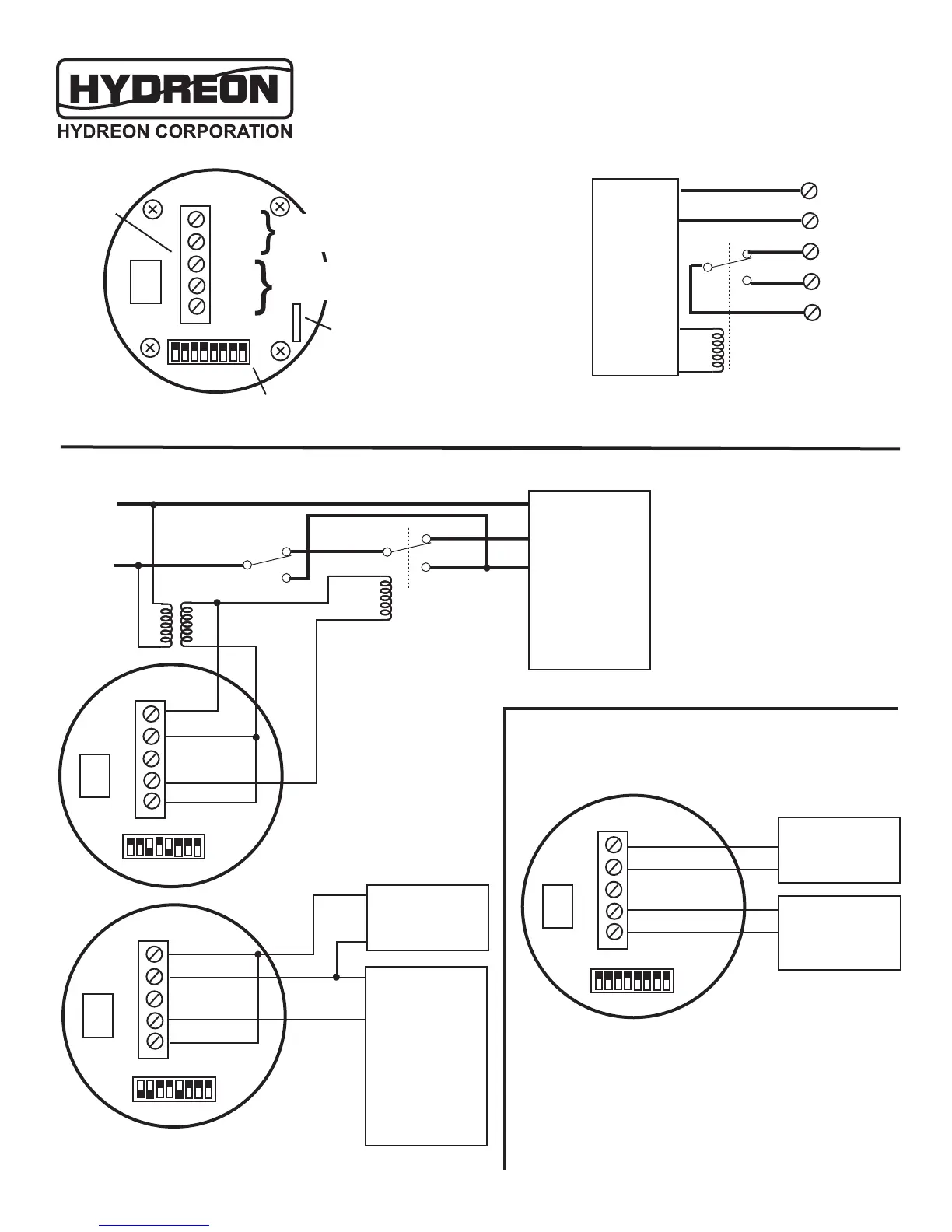 HYDREON
HYDREON CORPORATION