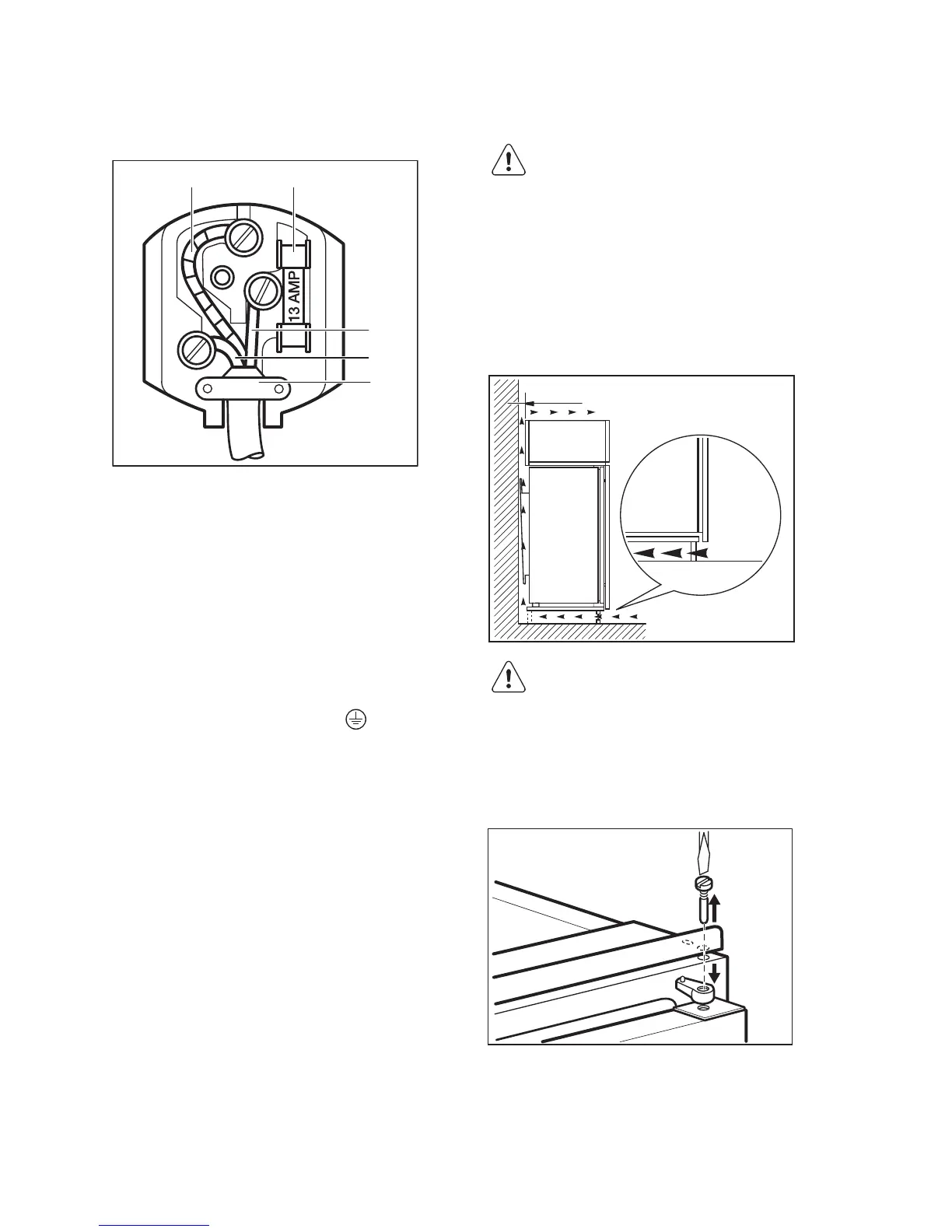 13 AMP