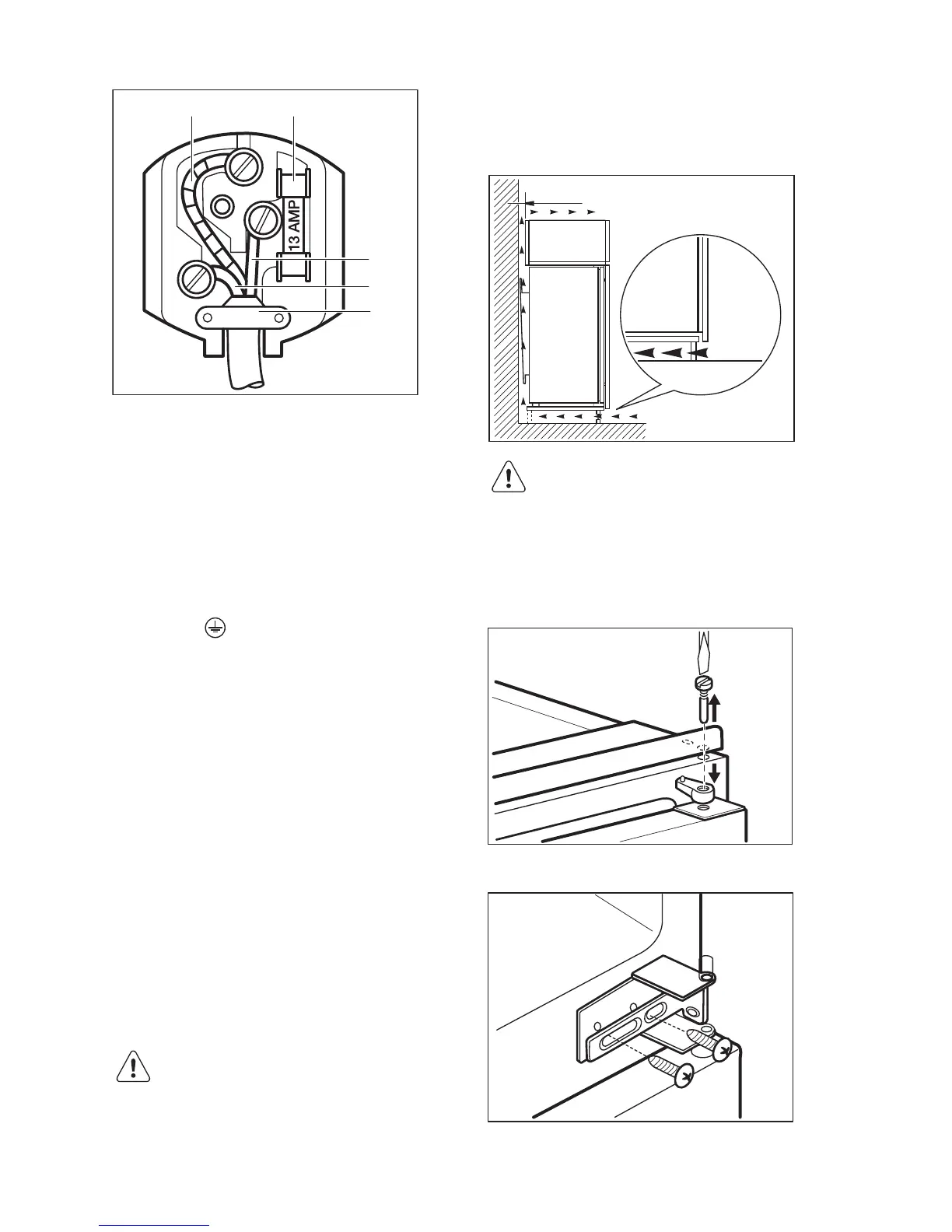 13 AMP