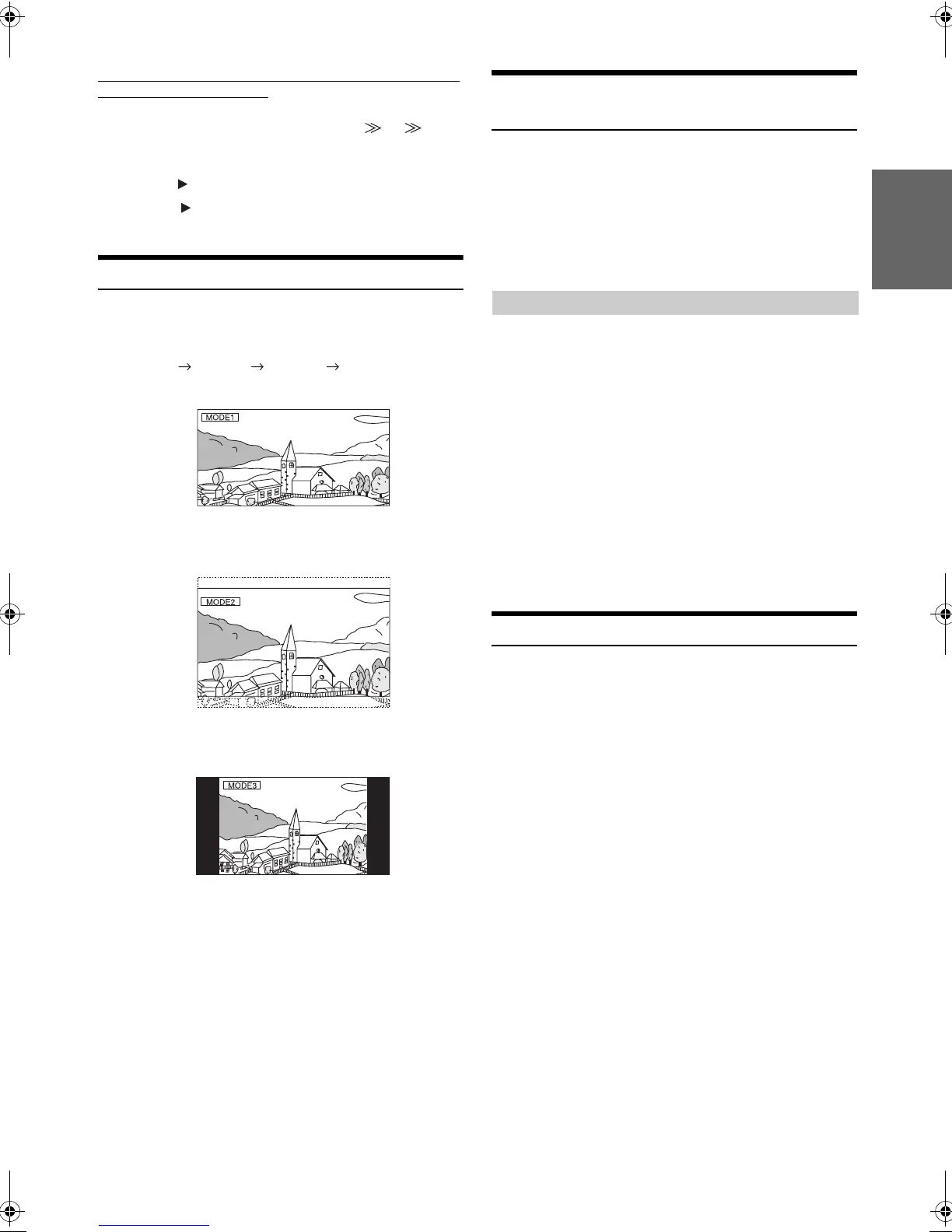 MODE1

MODE2

MODE3