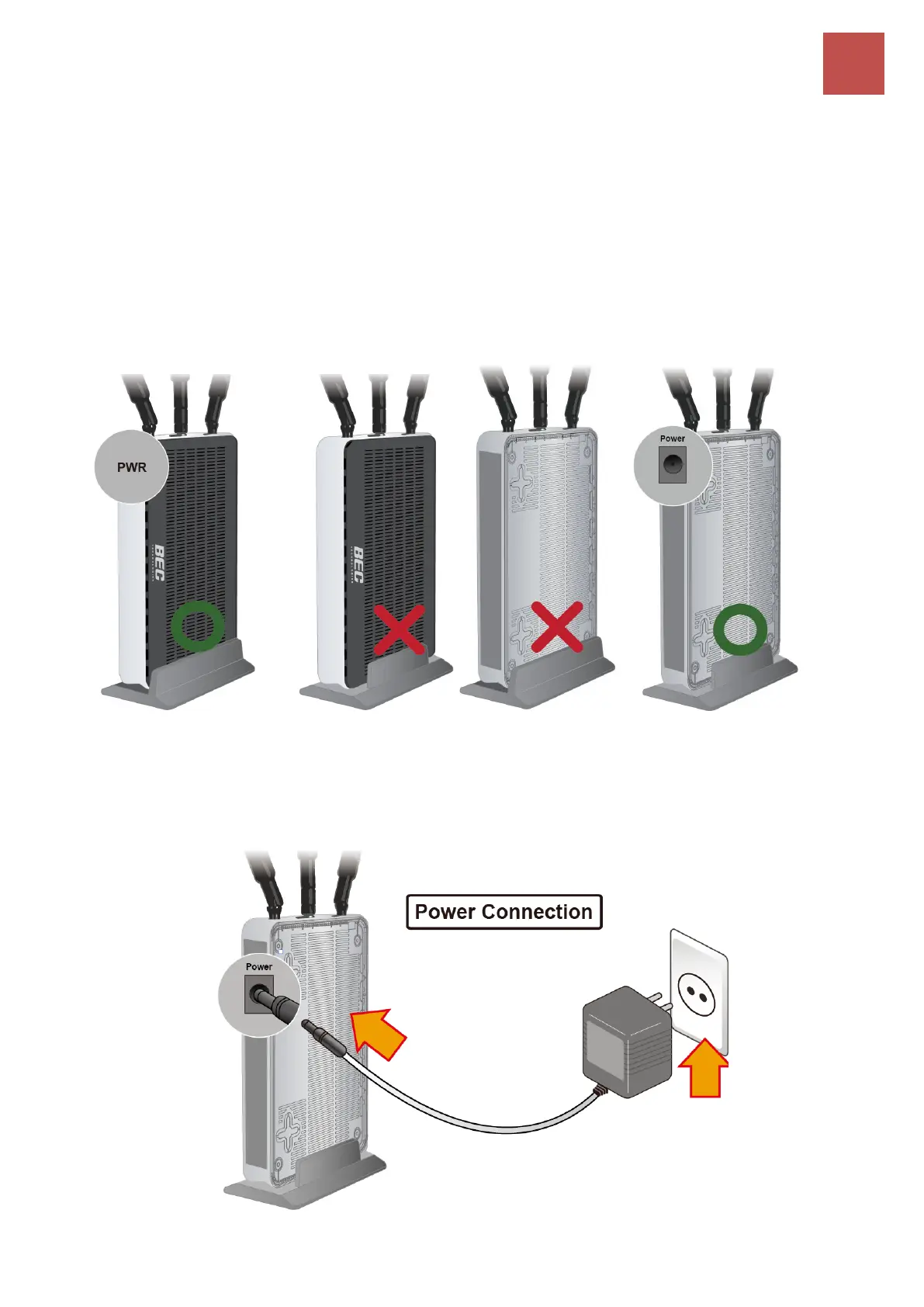 PWR

BEC

BEC

Power

Power Connection

Power