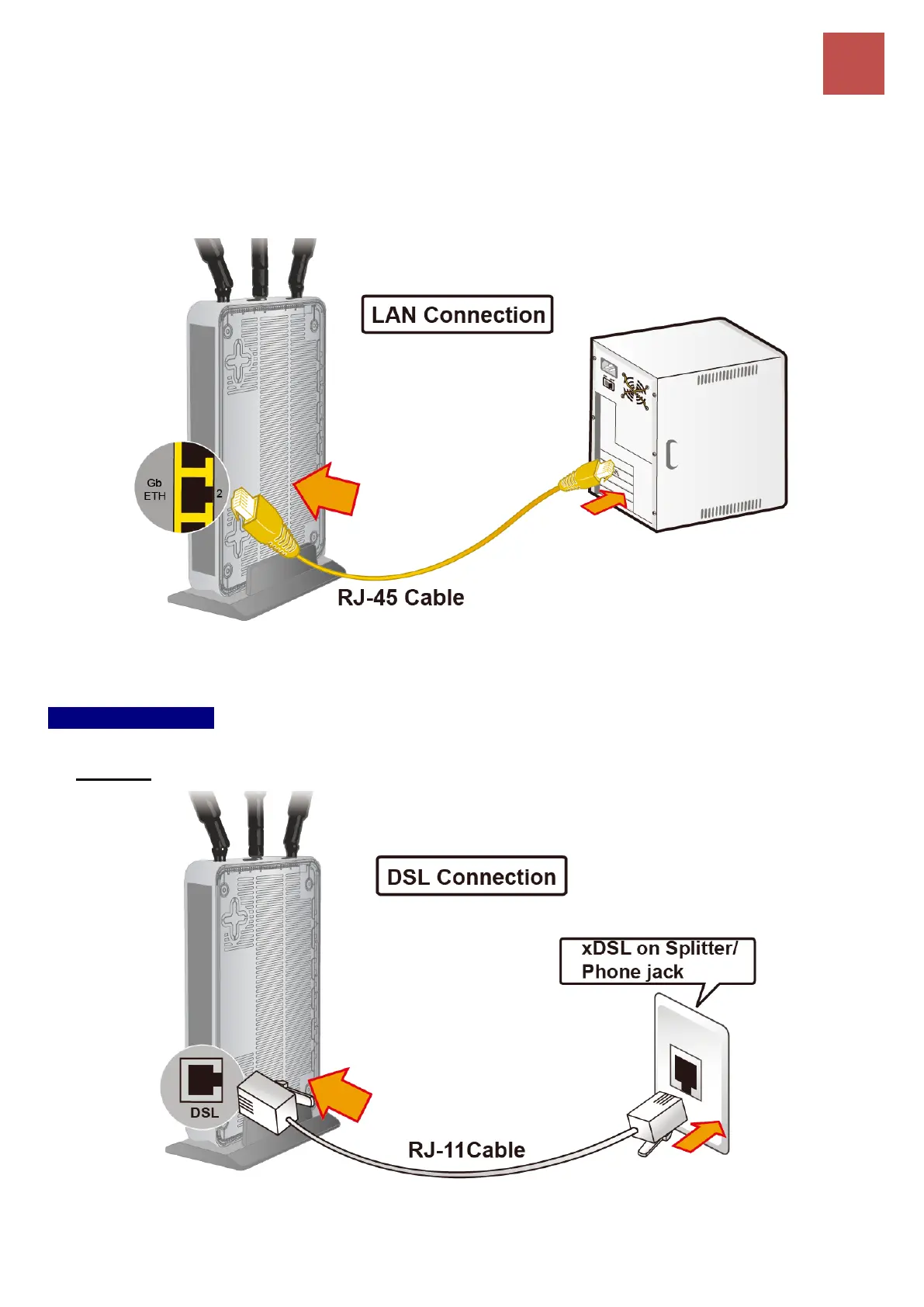 LAN Connection

Gb ETH

2

RJ-45 Cable

DSL Connection

xDSL on Splitter/ Phone jack

DSL

RJ-11Cable