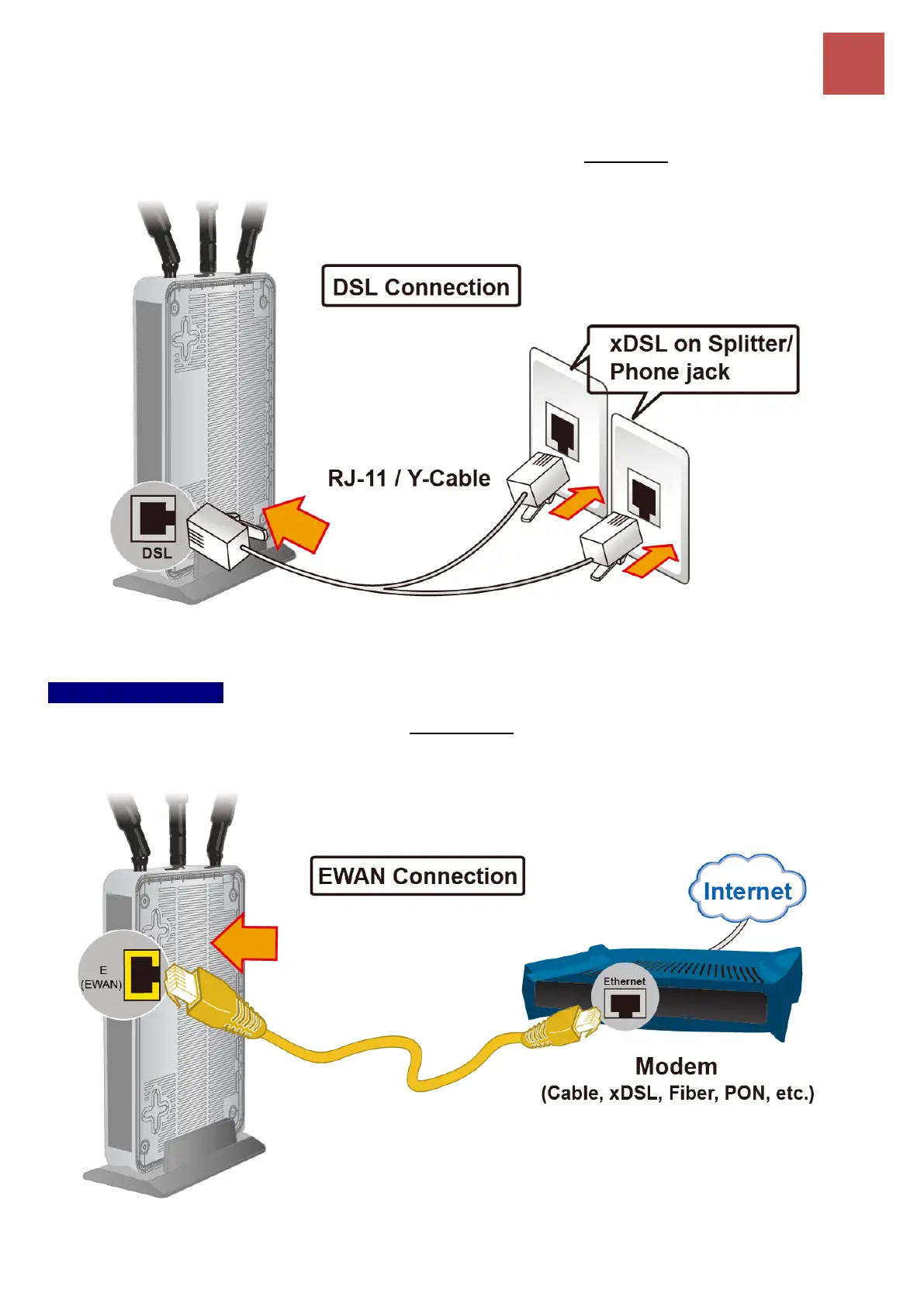 DSL Connection

xDSL on Splitter/ Phone jack

RJ-11 / Y-Cable

DSL

EWAN Connection

Internet

E (EWAN)

Ethernet

Modem
(Cable, xDSL, Fiber, PON, etc.)