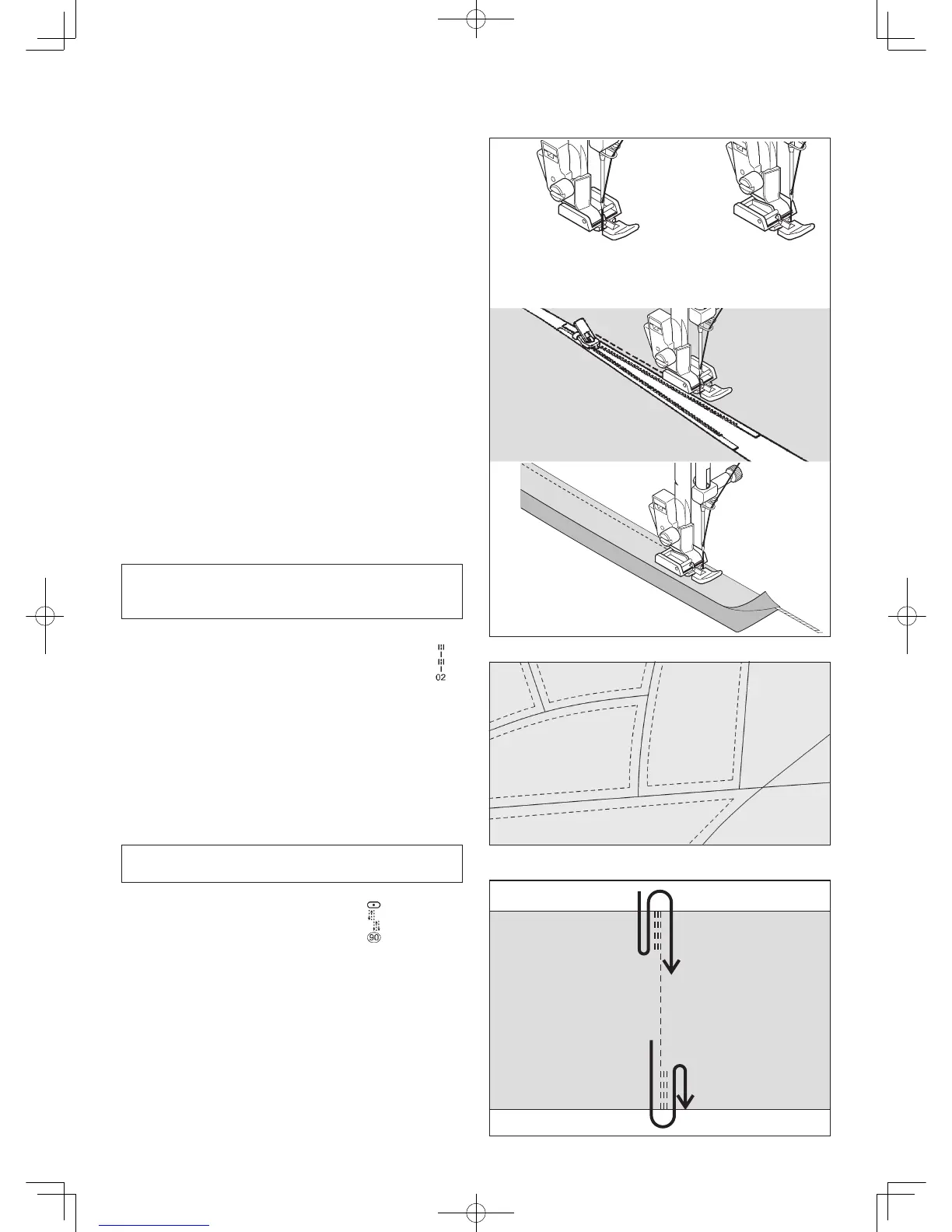 02

90