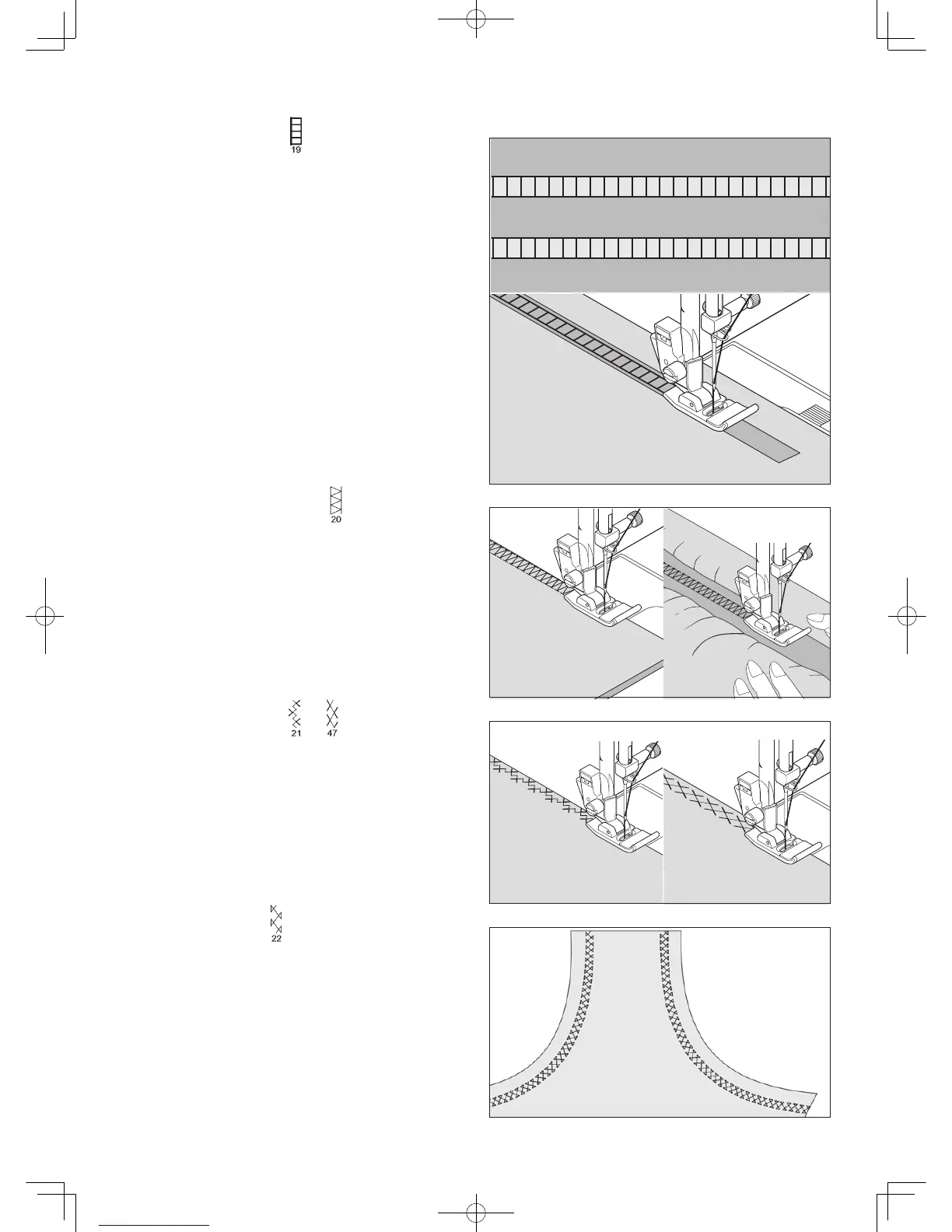 19

20

21 47

22