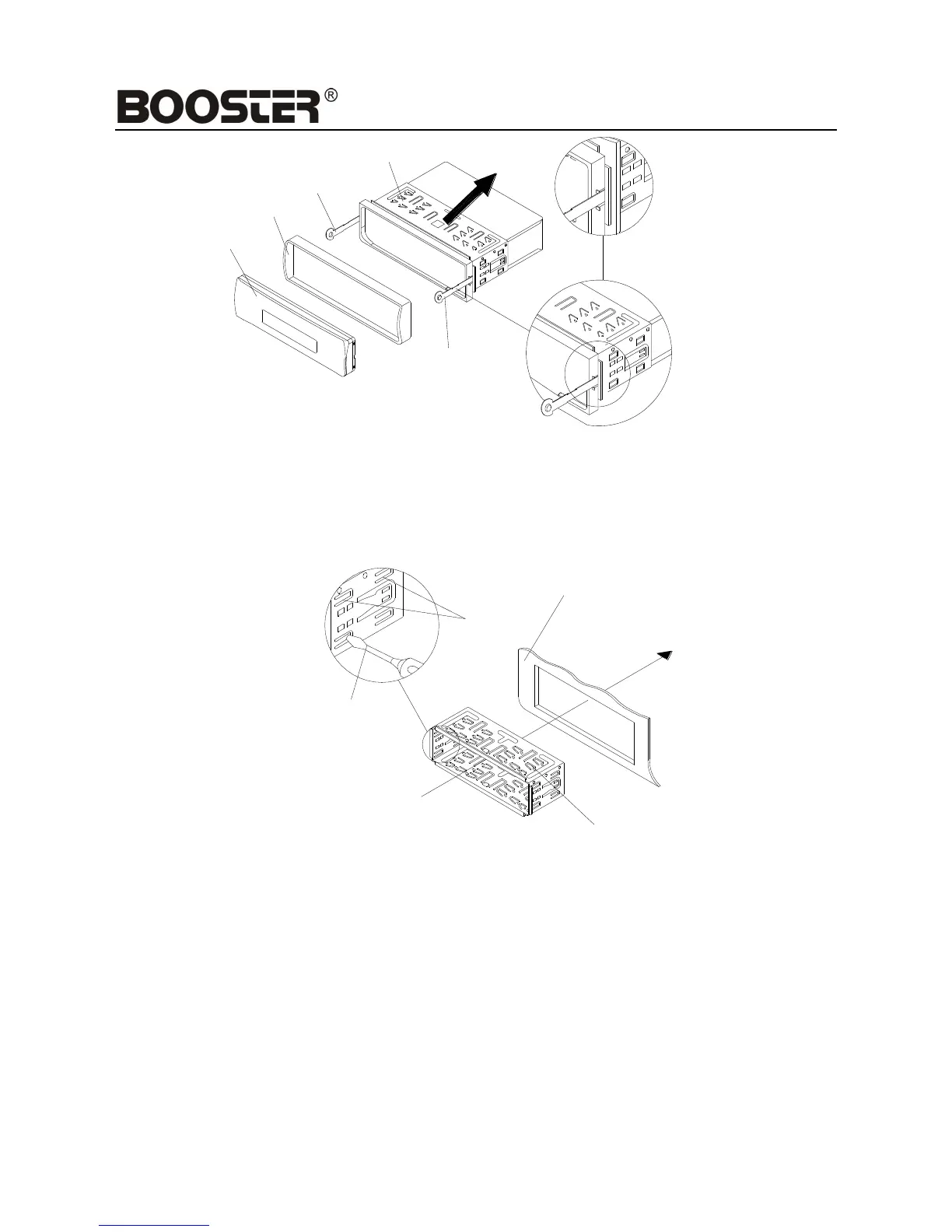 BOOSTER®