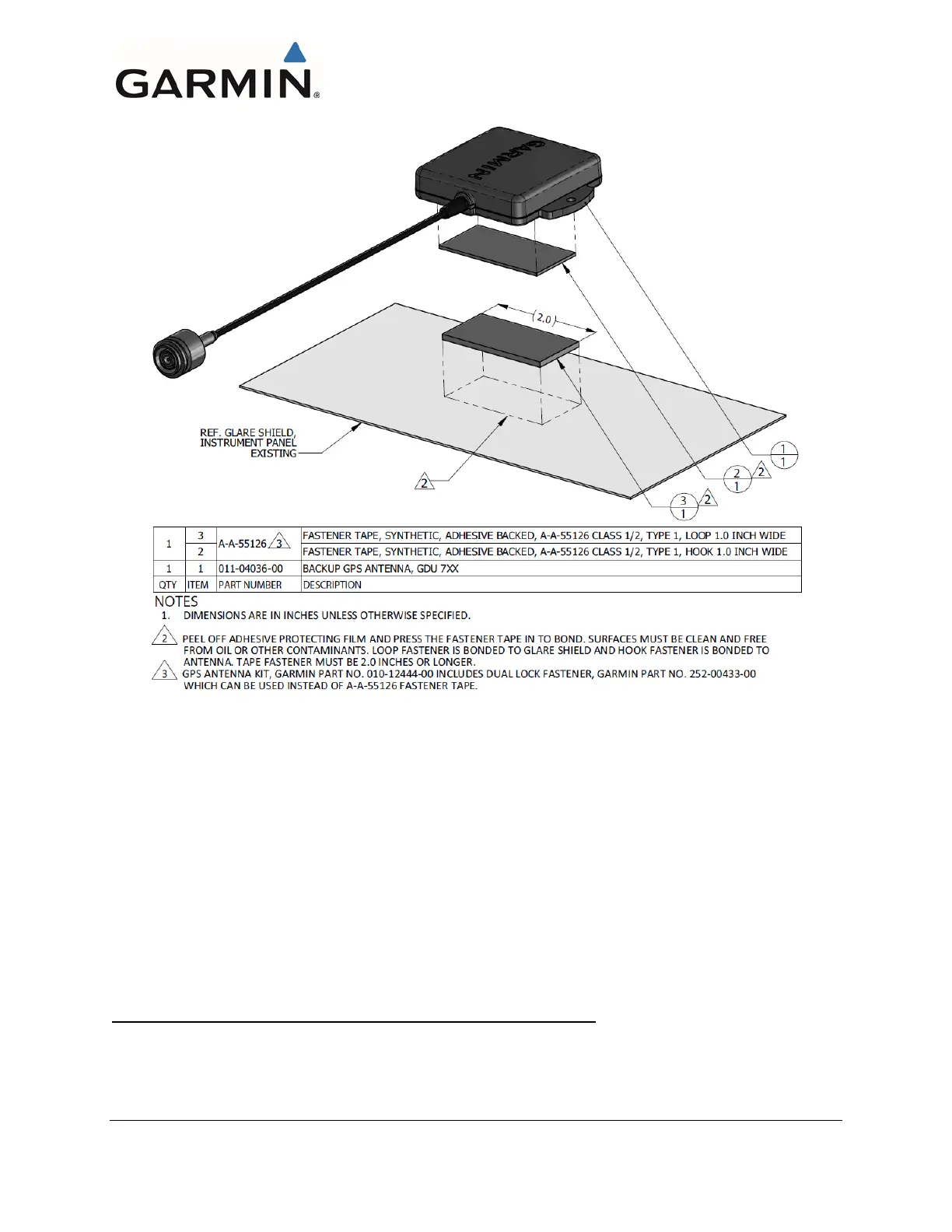 GARMIN®

GARMIN

(2.0)

REF. GLARE SHIELD, INSTRUMENT PANEL EXISTING

2

1 1

2 1 2

3 1 2

| 1 | 3 | A-A-55126 3 | FASTENER TAPE, SYNTHETIC, ADHESIVE BACKED, A-A-55126 CLASS 1/2, TYPE 1, LOOP 1.0 INCH WIDE |
|---|---|---|---|
| | 2 | | FASTENER TAPE, SYNTHETIC, ADHESIVE BACKED, A-A-55126 CLASS 1/2, TYPE 1, HOOK 1.0 INCH WIDE |
| 1 | 1 | 011-04036-00 | BACKUP GPS ANTENNA, GDU 7XX |
| QTY | ITEM | PART NUMBER | DESCRIPTION |

NOTES
1. DIMENSIONS ARE IN INCHES UNLESS OTHERWISE SPECIFIED.

2 PEEL OFF ADHESIVE PROTECTING FILM AND PRESS THE FASTENER TAPE IN TO BOND. SURFACES MUST BE CLEAN AND FREE FROM OIL OR OTHER CONTAMINANTS. LOOP FASTENER IS BONDED TO GLARE SHIELD AND HOOK FASTENER IS BONDED TO ANTENNA. TAPE FASTENER MUST BE 2.0 INCHES OR LONGER.
3 GPS ANTENNA KIT, GARMIN PART NO. 010-12444-00 INCLUDES DUAL LOCK FASTENER, GARMIN PART NO. 252-00433-00 WHICH CAN BE USED INSTEAD OF A-A-55126 FASTENER TAPE.