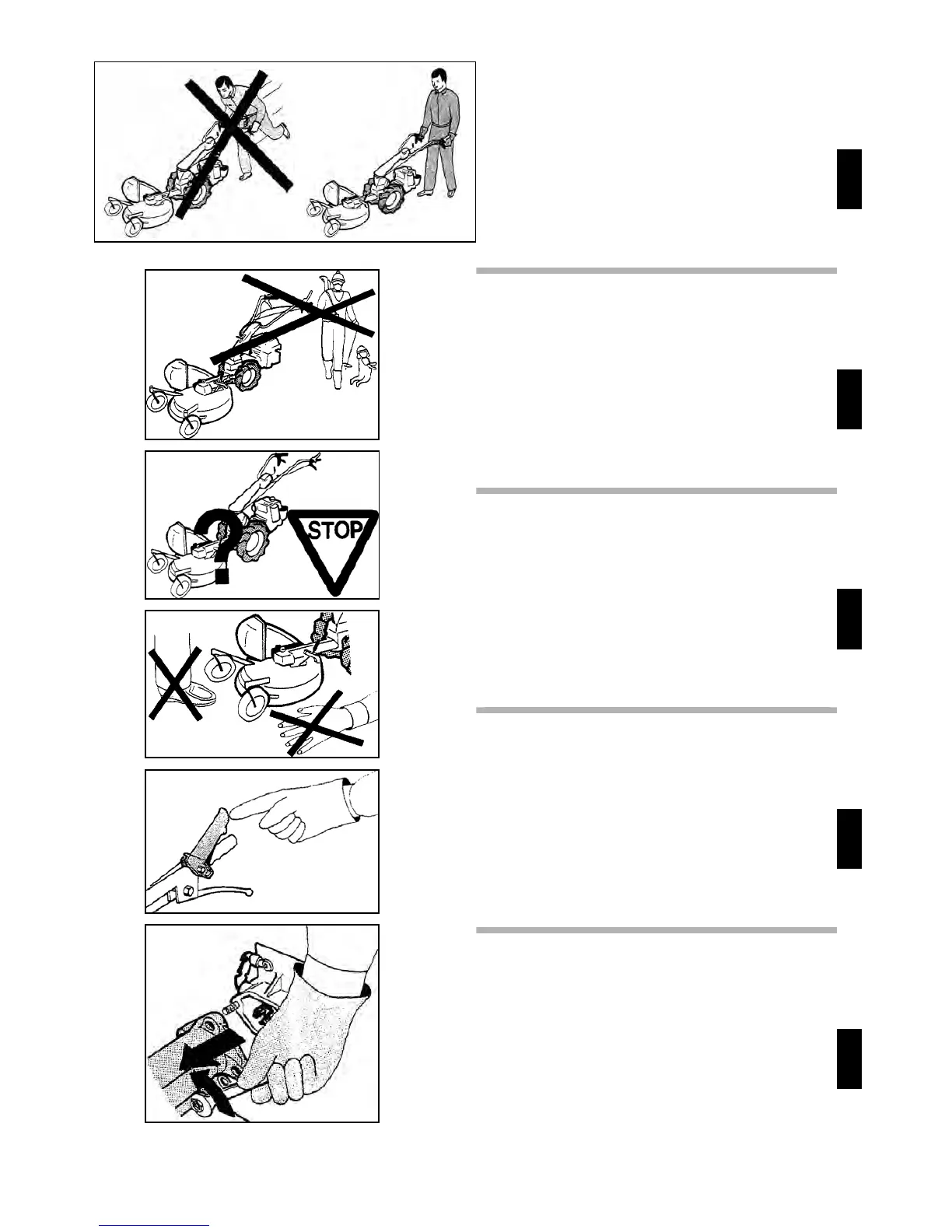 STOP