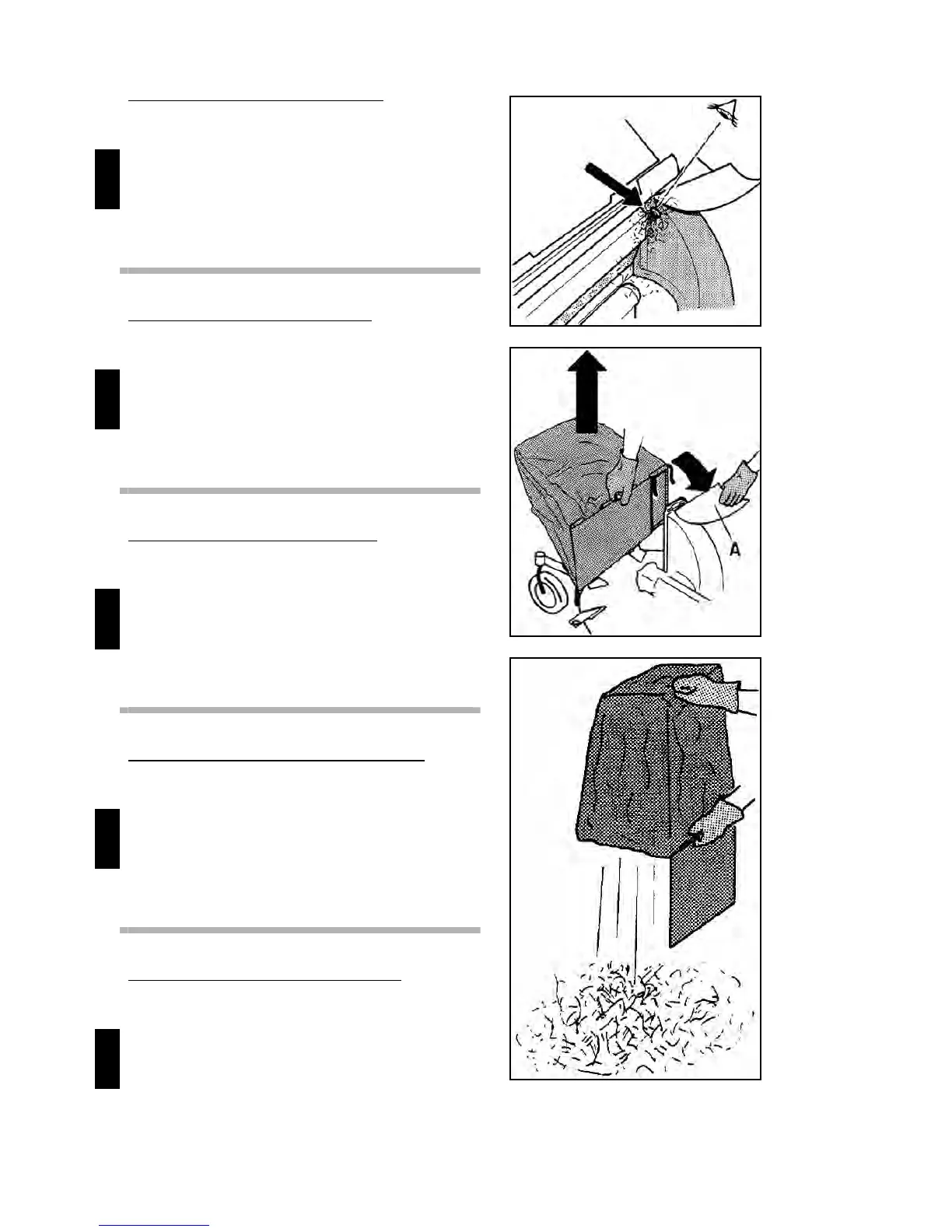 A