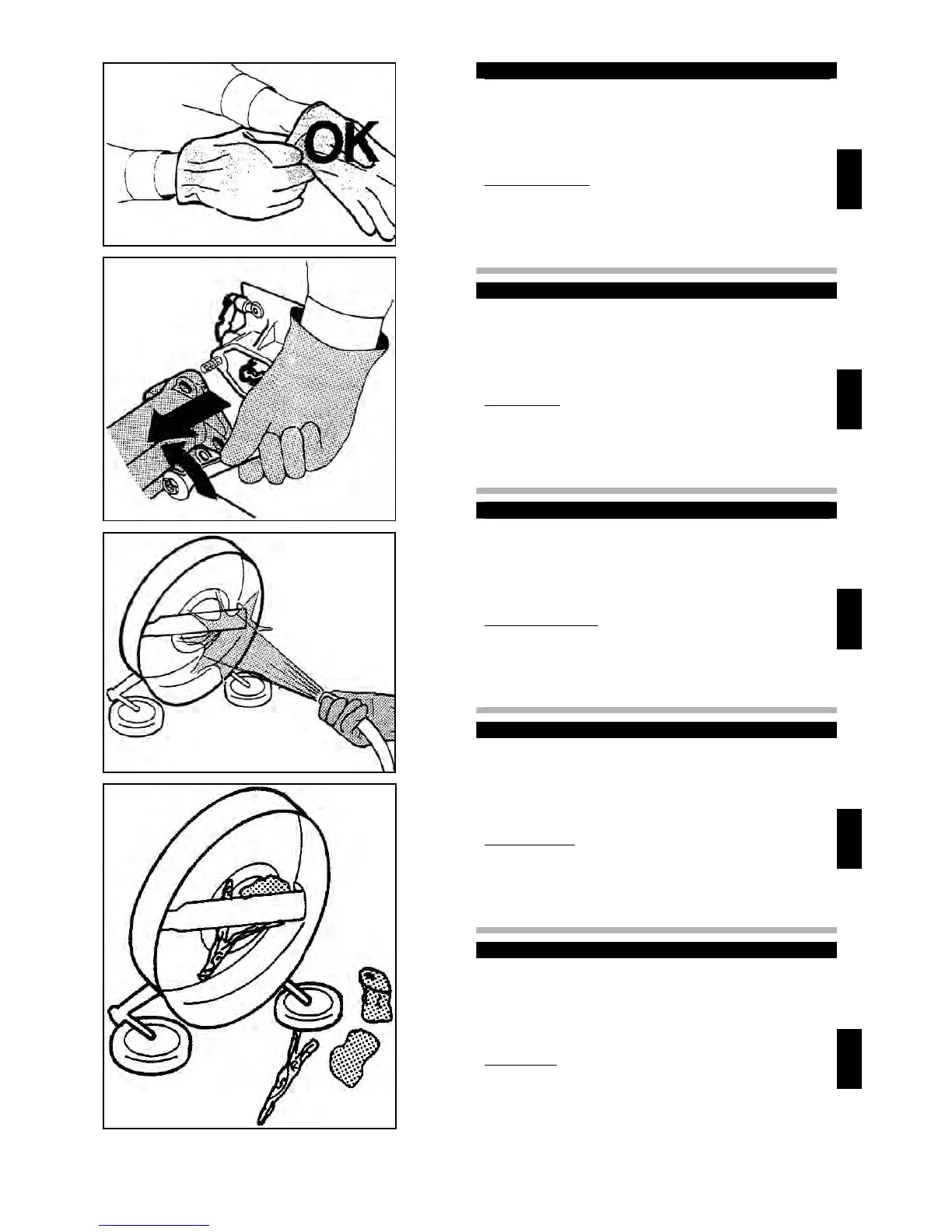 OK