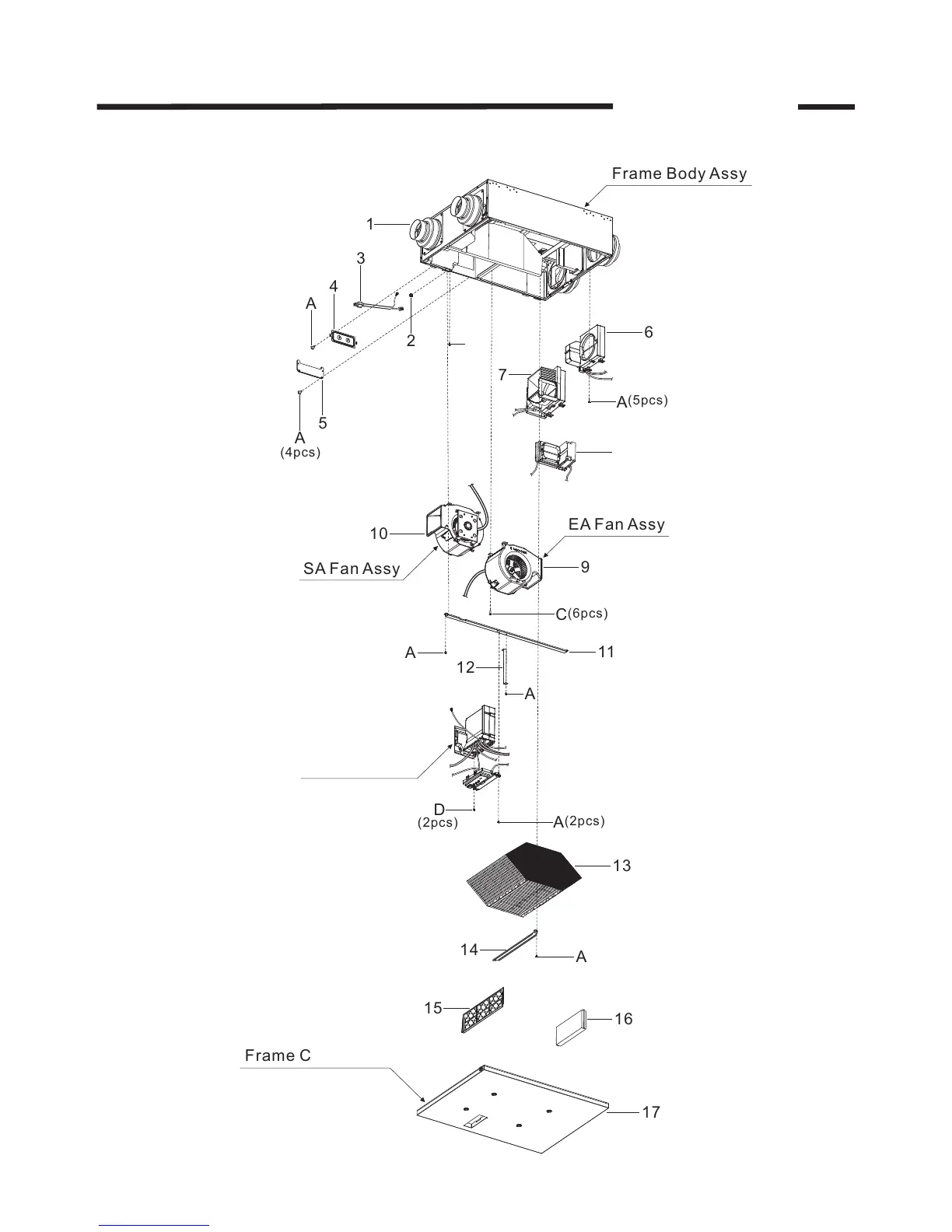 Frame Body Assy

1

3

4

A

2

6

7

A(5pcs)

5

A
(4pcs)

10

EA Fan Assy

SA Fan Assy

9

C(6pcs)

A

11

12

A

D
(2pcs)

A(2pcs)

13

14

A

15

16

Frame C

17