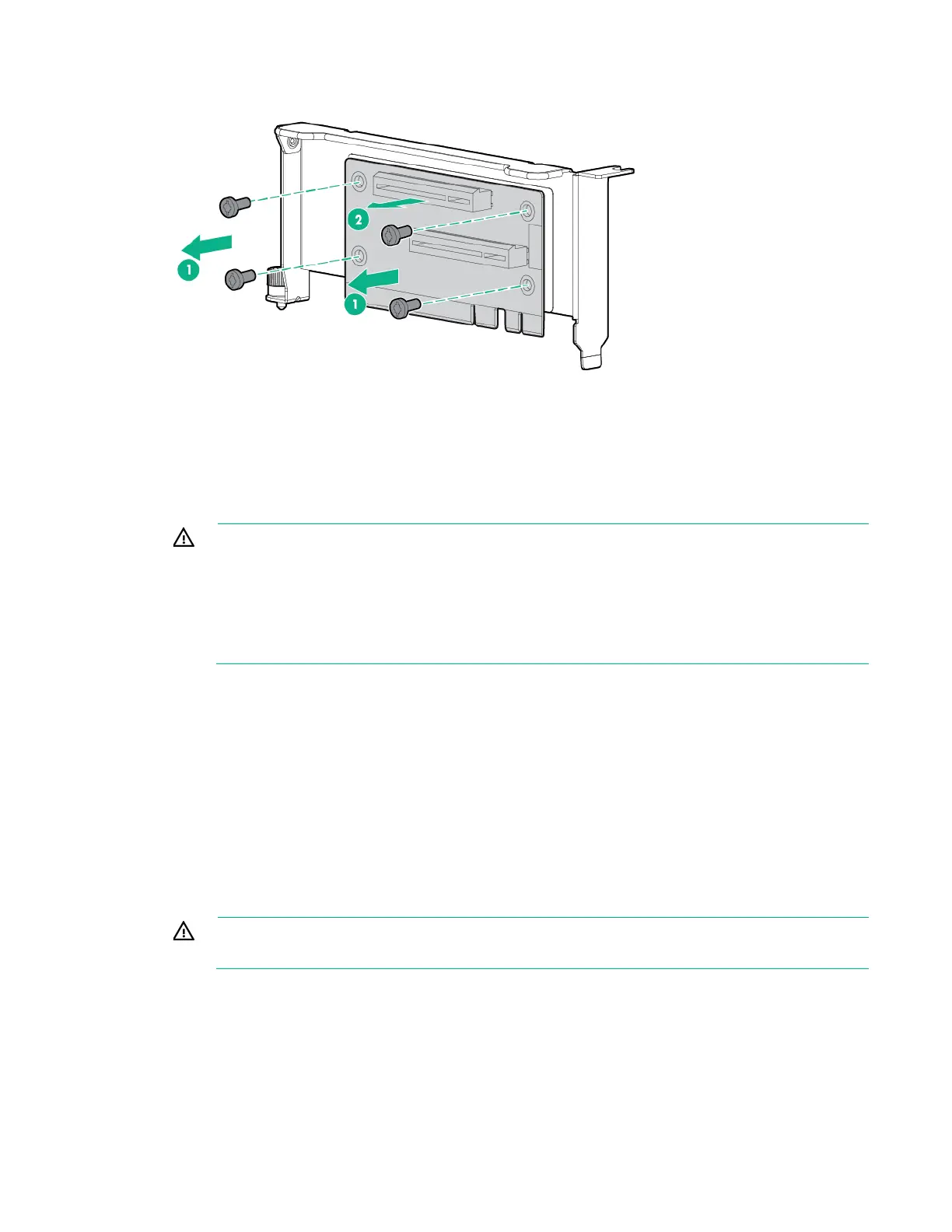 2

1

1