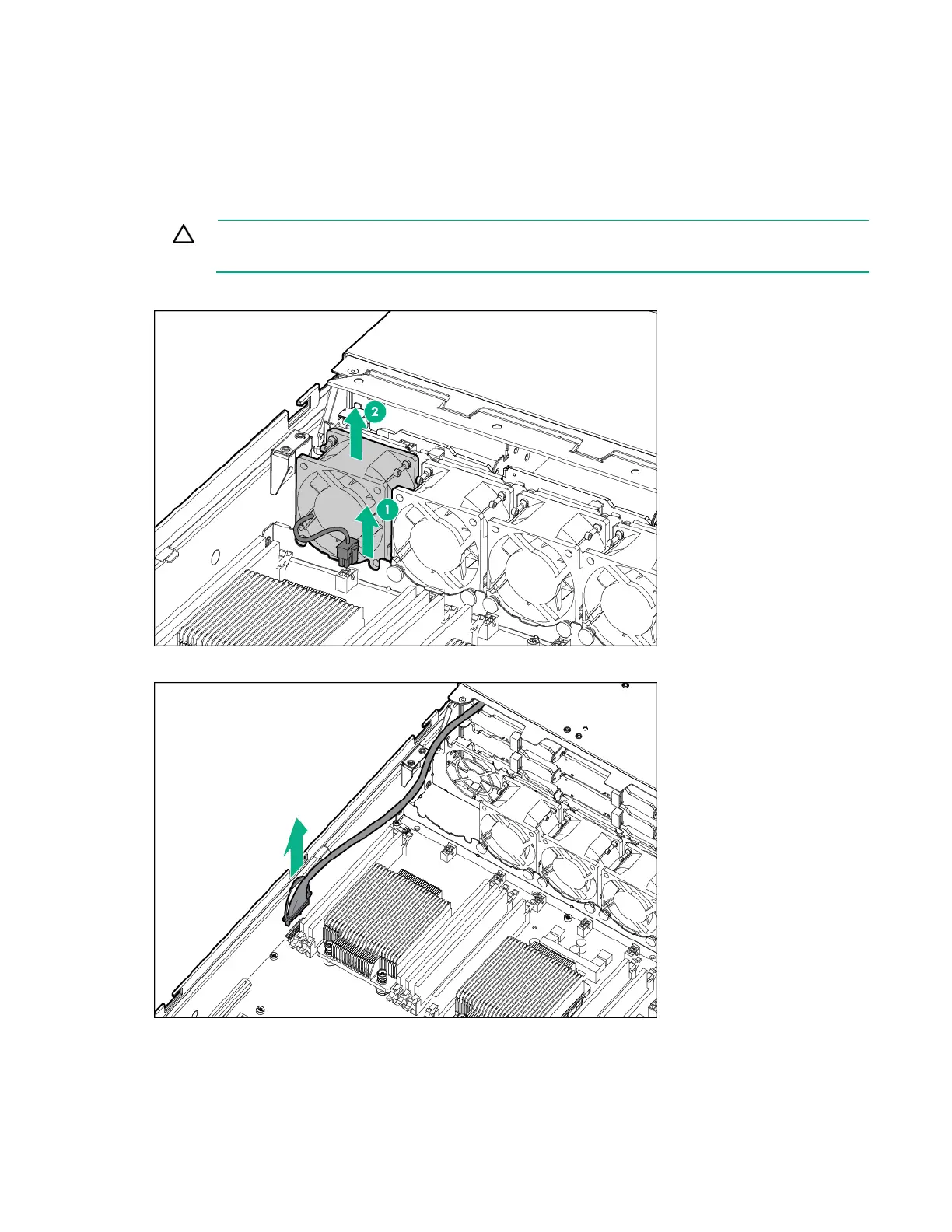 2

1