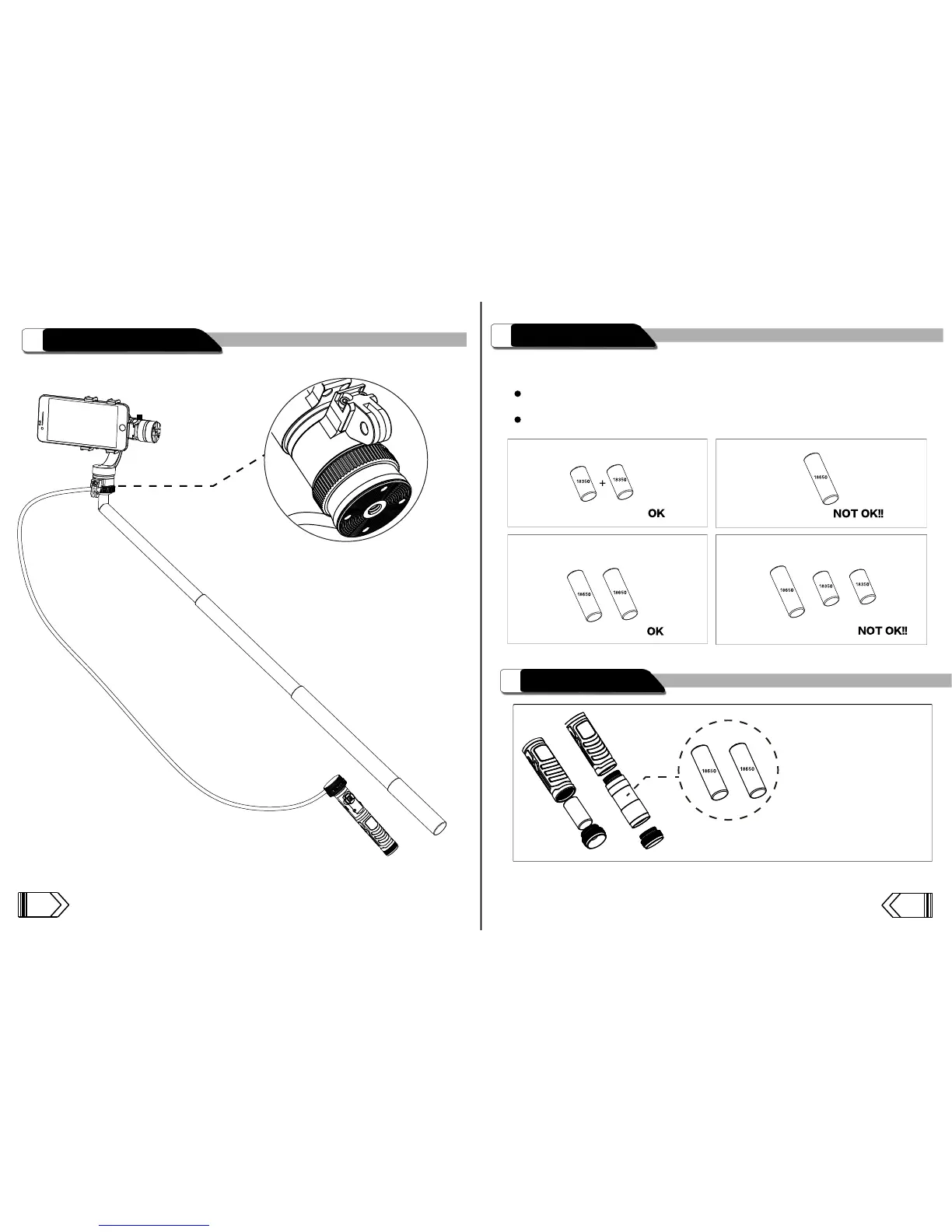 18350 + 18350
OK

18650
NOT OK!!

18650 18650
OK

18650 18350 18350
NOT OK!!

18650 18650