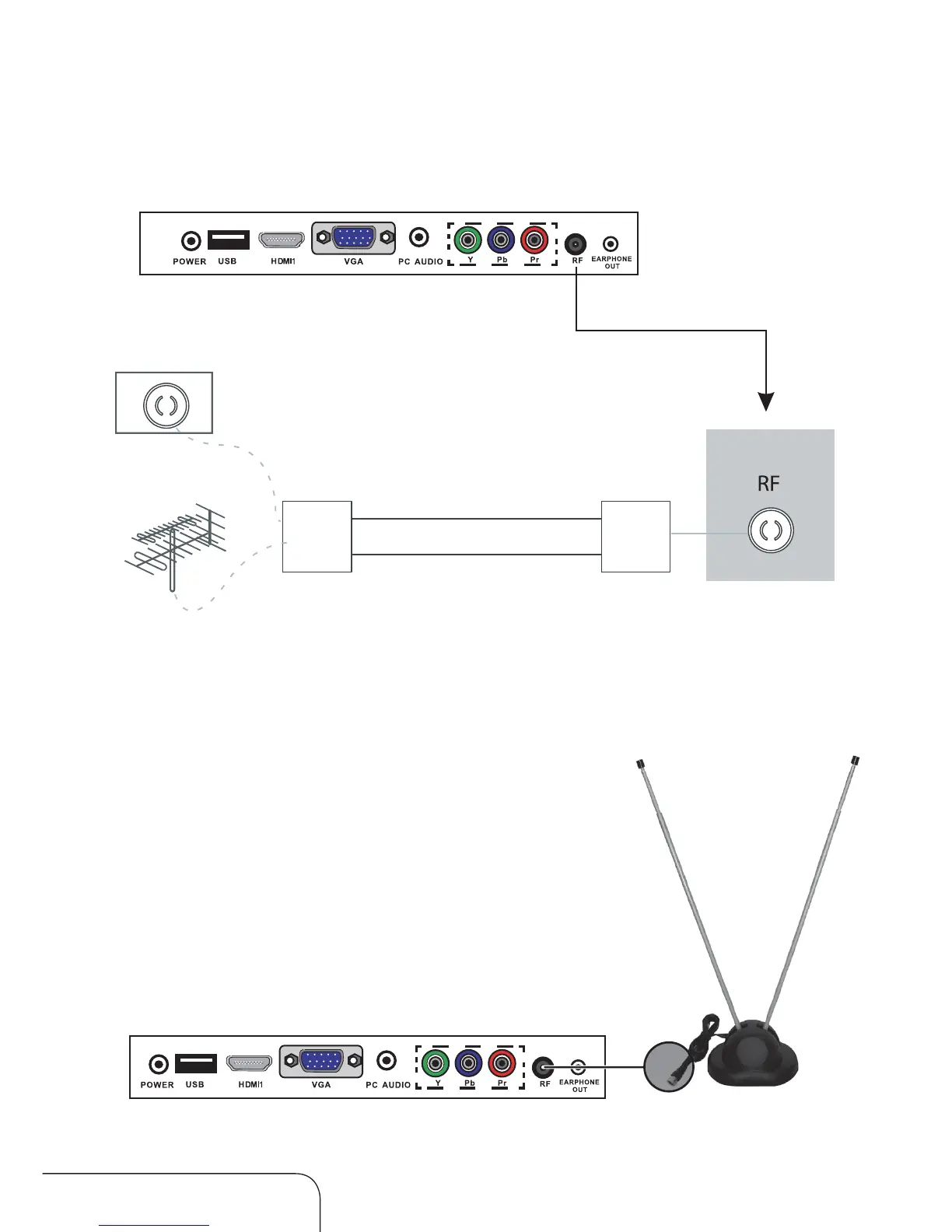 POWER USB HDMI1 VGA PC AUDIO Y Pb Pr RF EARPHONE OUT

RF

POWER USB HDMI1 VGA PC AUDIO Y Pb Pr RF EARPHONE OUT