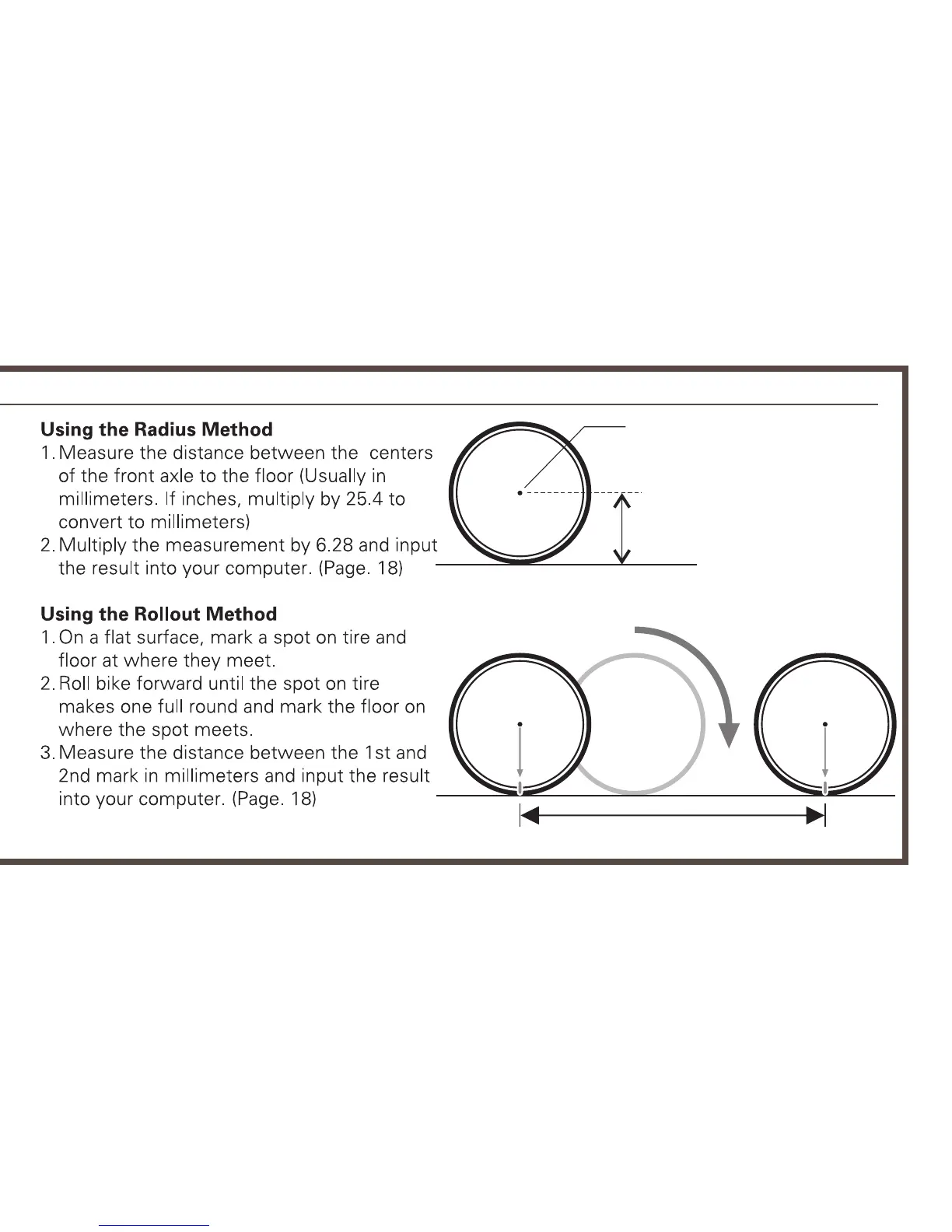 **Using the Radius Method**

1. Measure the distance between the  centers of the front axle to the floor (Usually in millimeters. If inches, multiply by 25.4 to convert to millimeters)
2. Multiply the measurement by 6.28 and input the result into your computer. (Page. 18)

**Using the Rollout Method**

1. On a flat surface, mark a spot on tire and floor at where they meet.
2. Roll bike forward until the spot on tire makes one full round and mark the floor on where the spot meets.
3. Measure the distance between the 1st and 2nd mark in millimeters and input the result into your computer. (Page. 18)