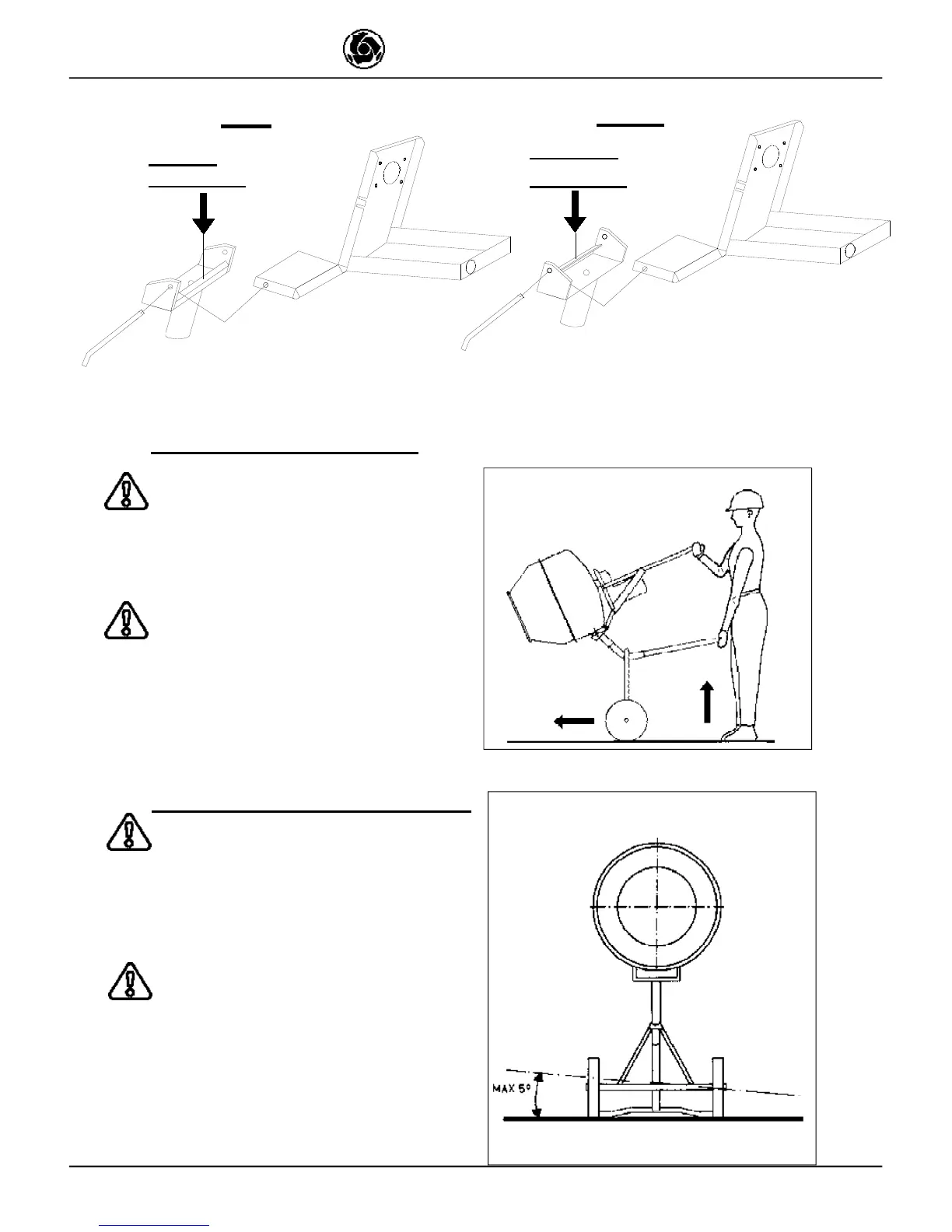 MAX 5°