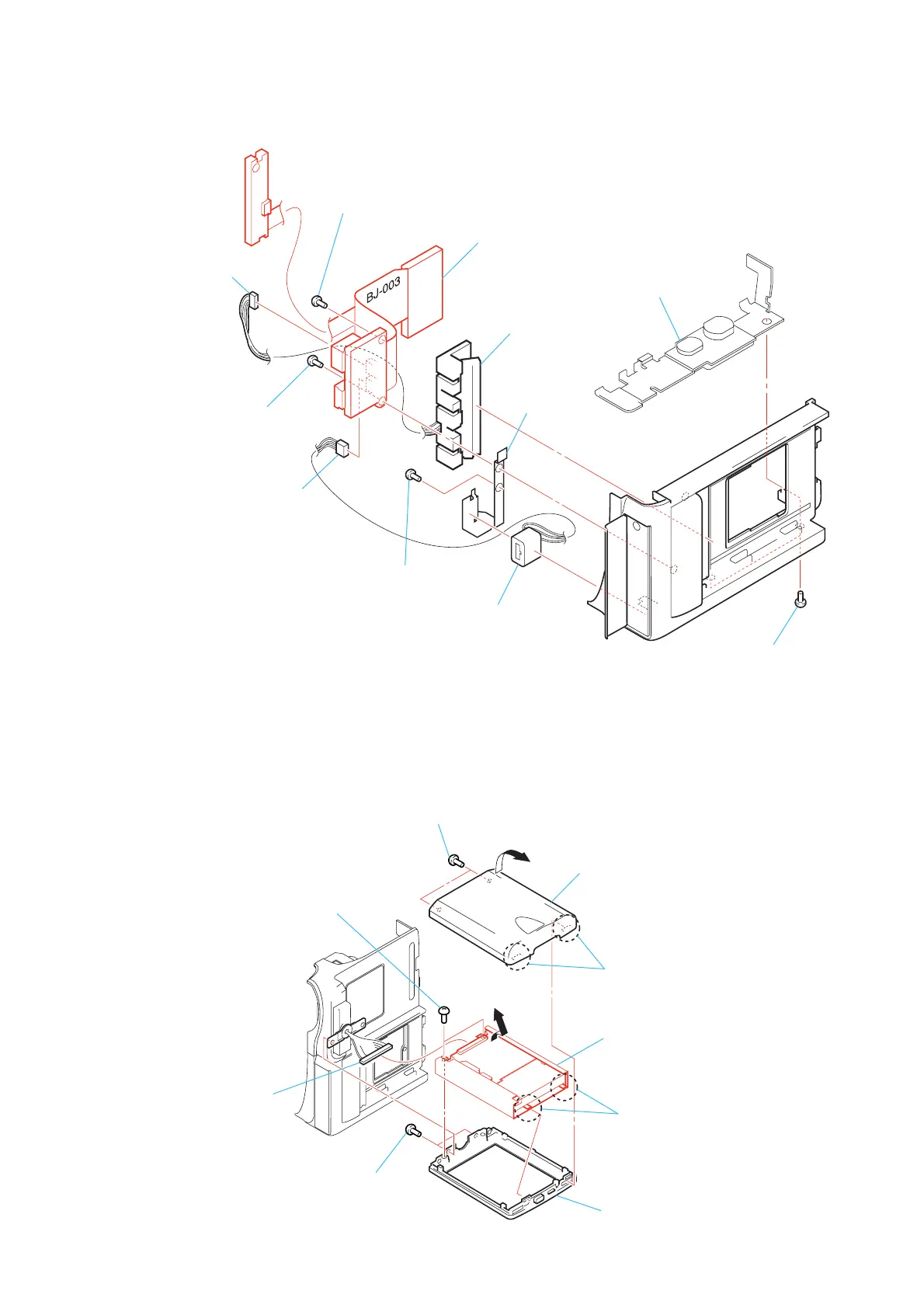 BJ-003