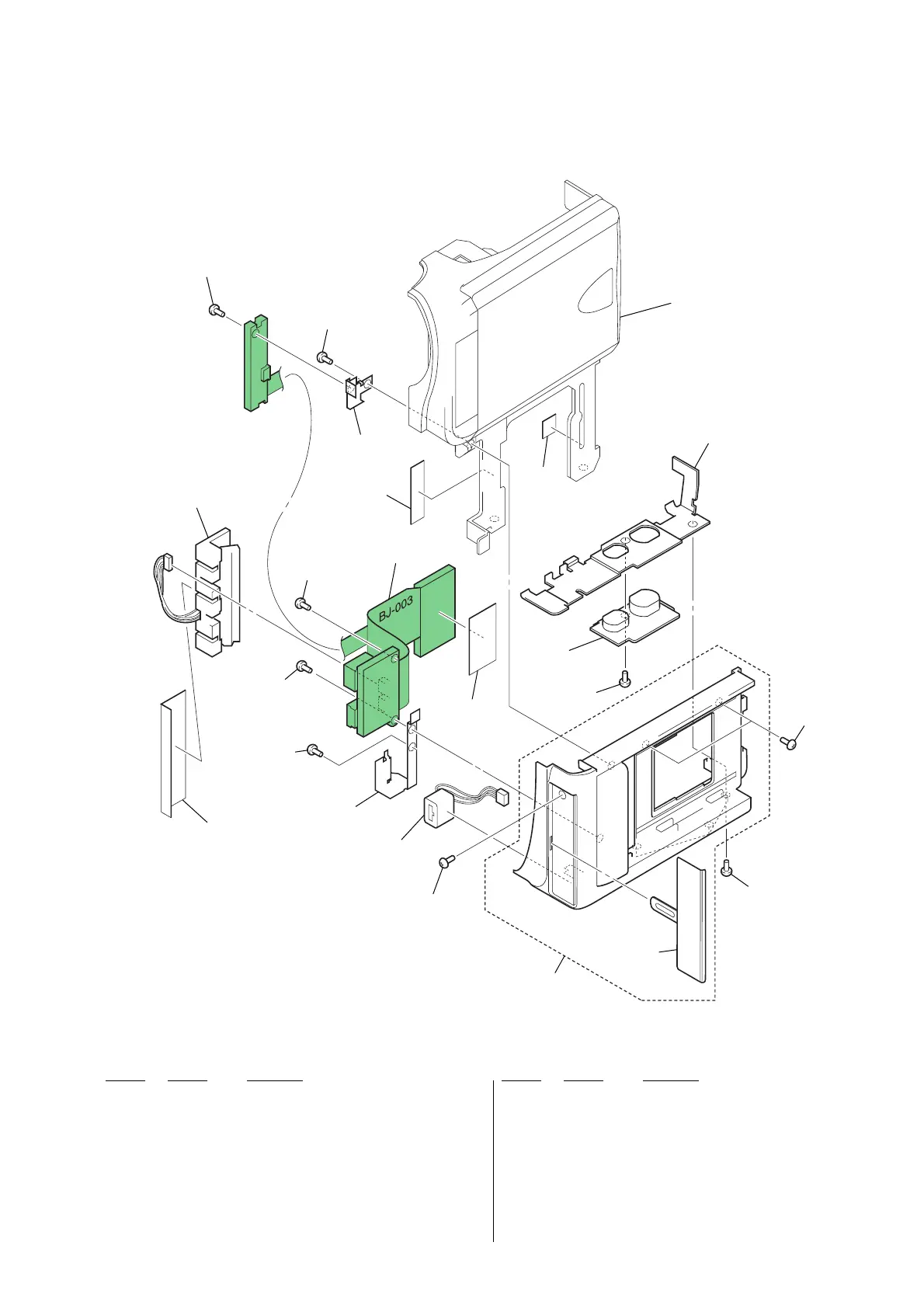 BJ-003