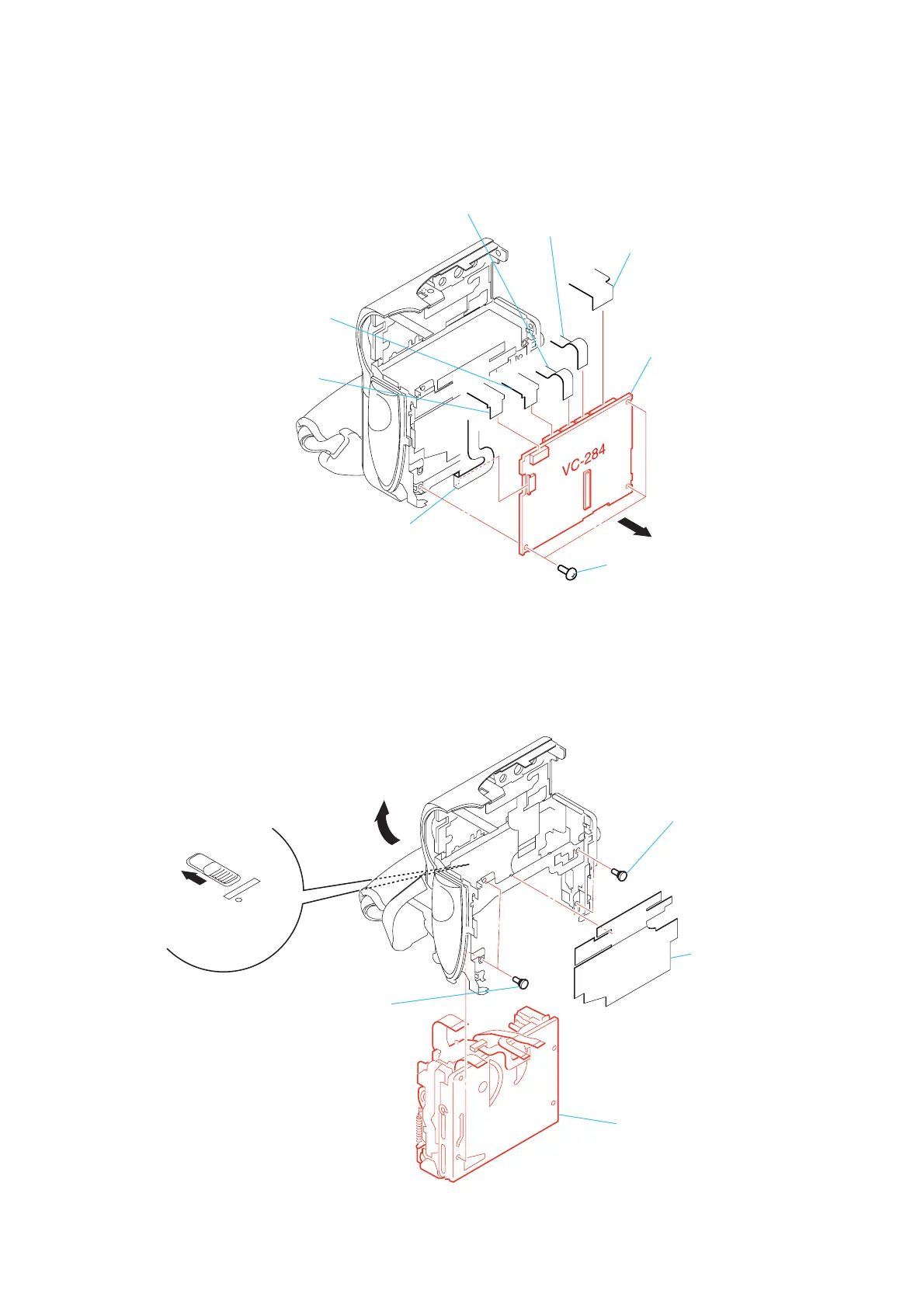 VC-284