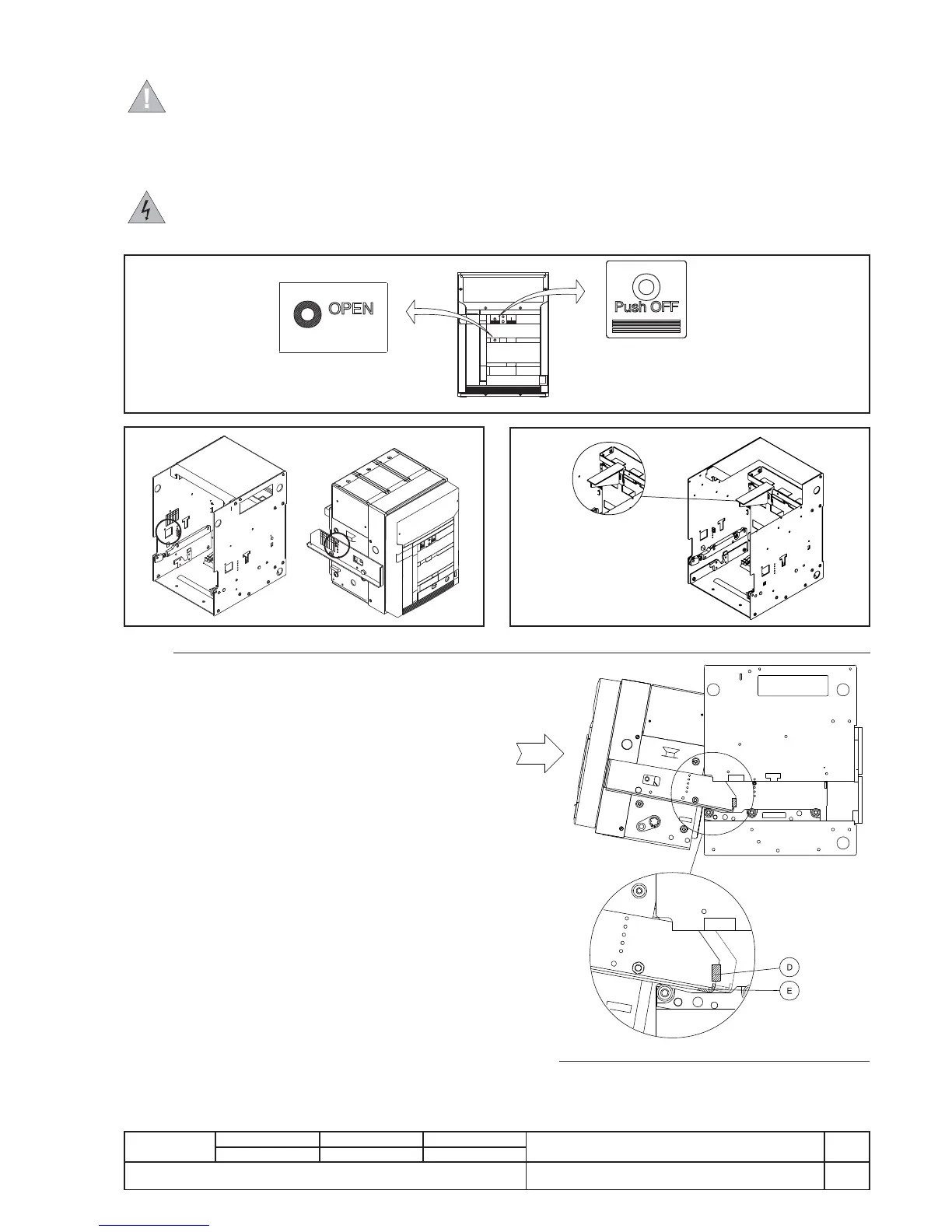 OPEN

Push OFF

D

E