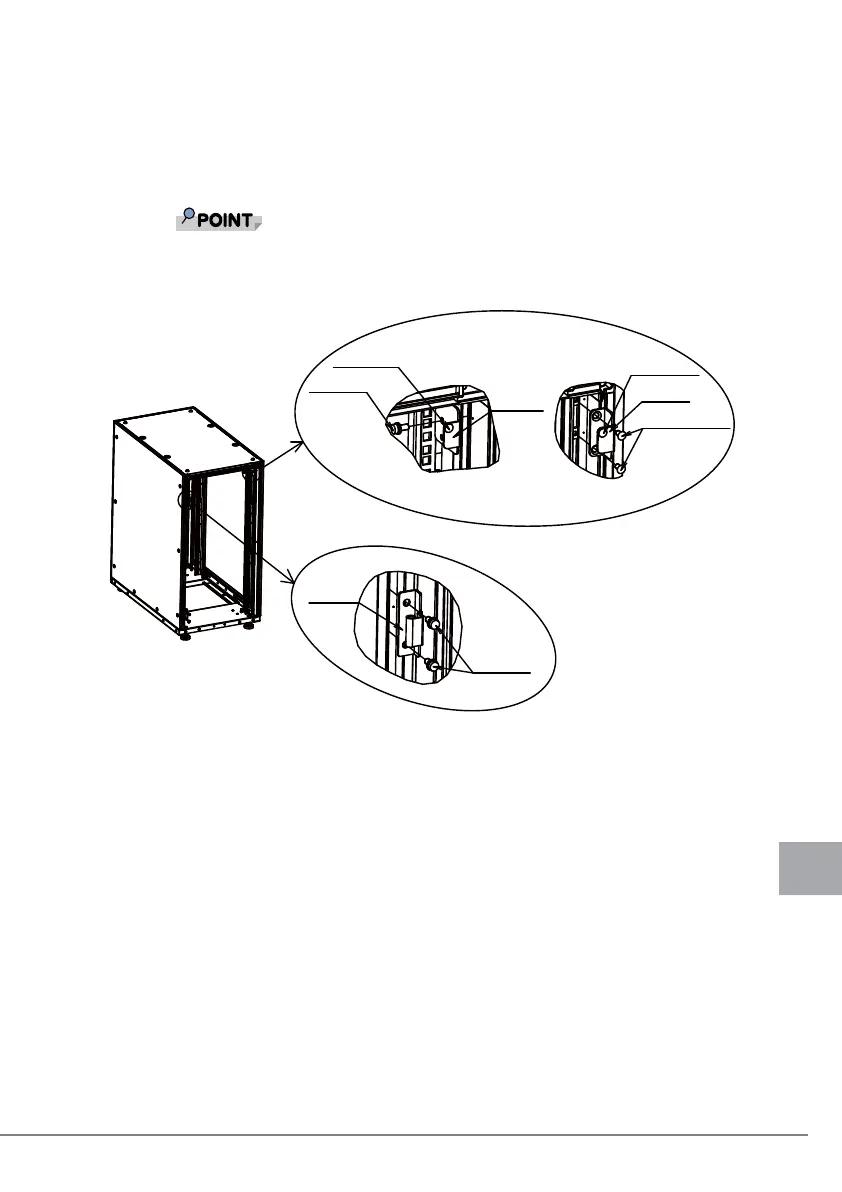 POINT