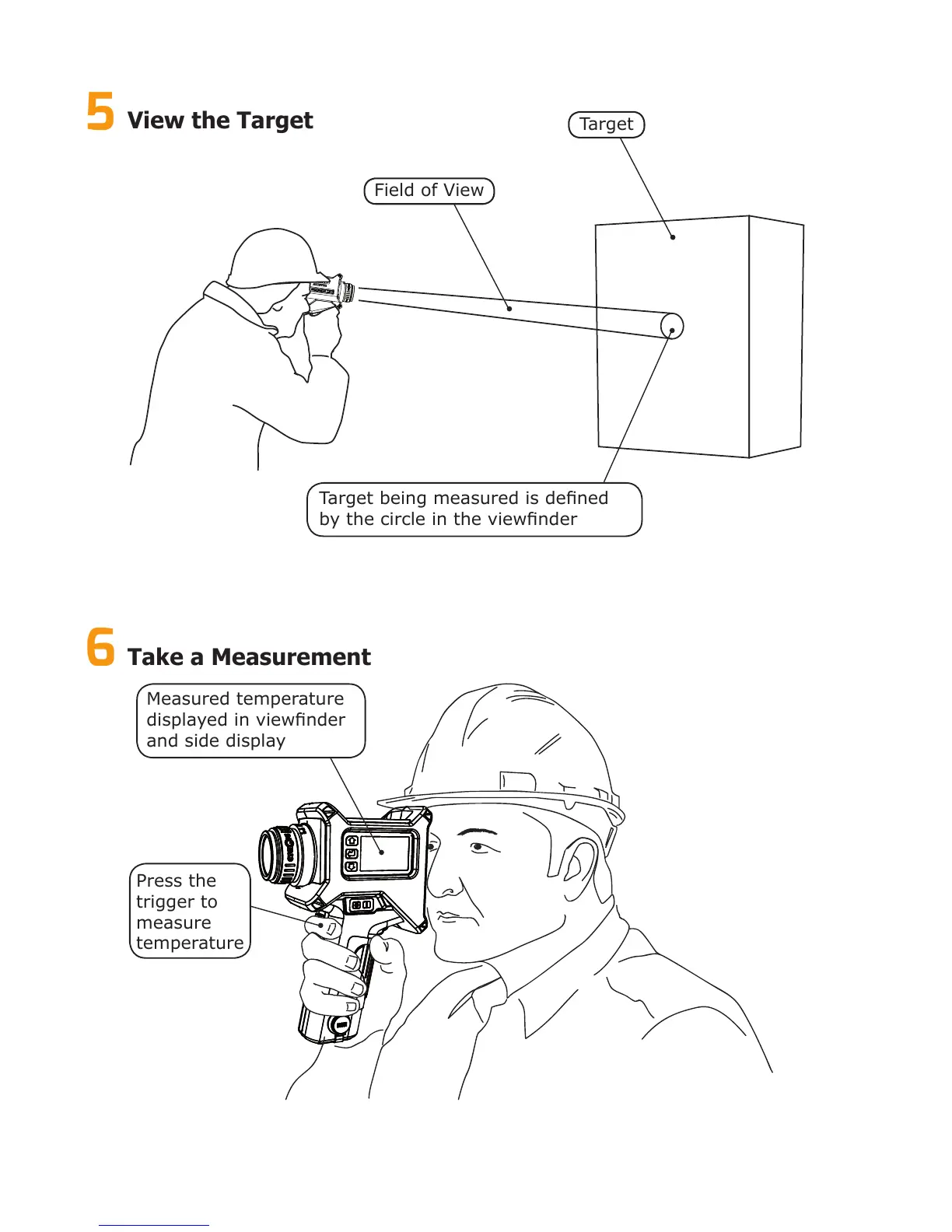 5 View the Target

Target

Field of View

Target being measured is defined by the circle in the viewfinder

6 Take a Measurement

Measured temperature displayed in viewfinder and side display

Press the trigger to measure temperature