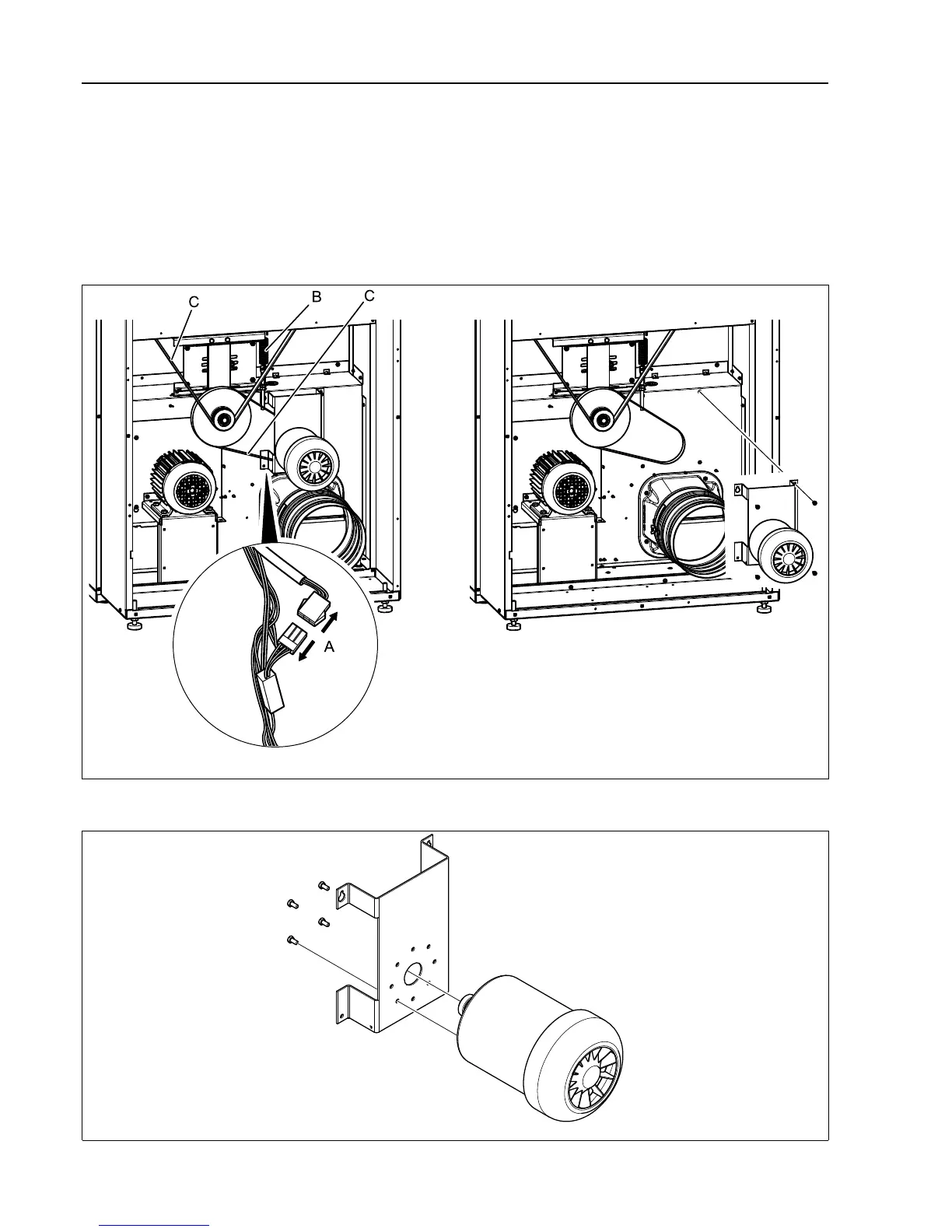 C B C

A