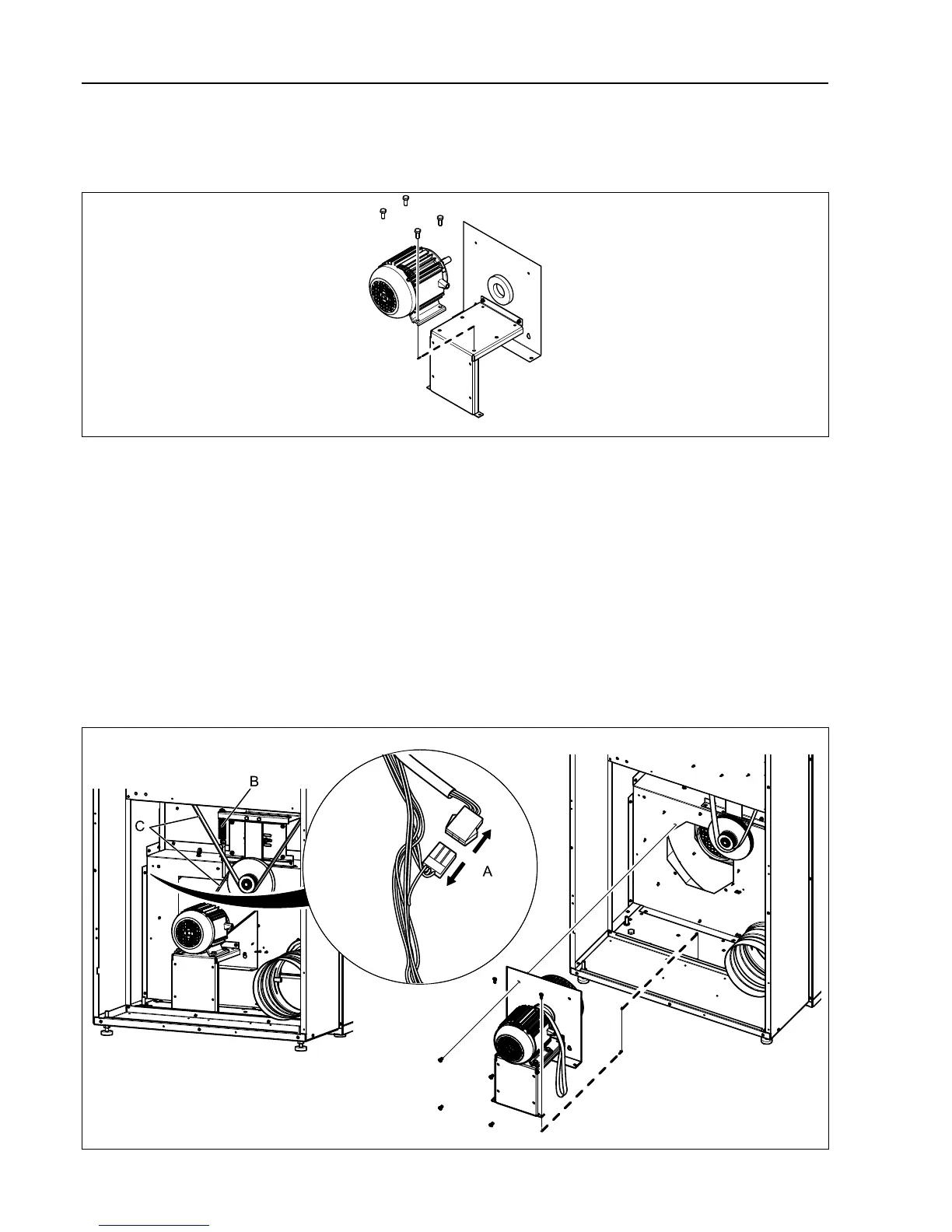 B

C

A