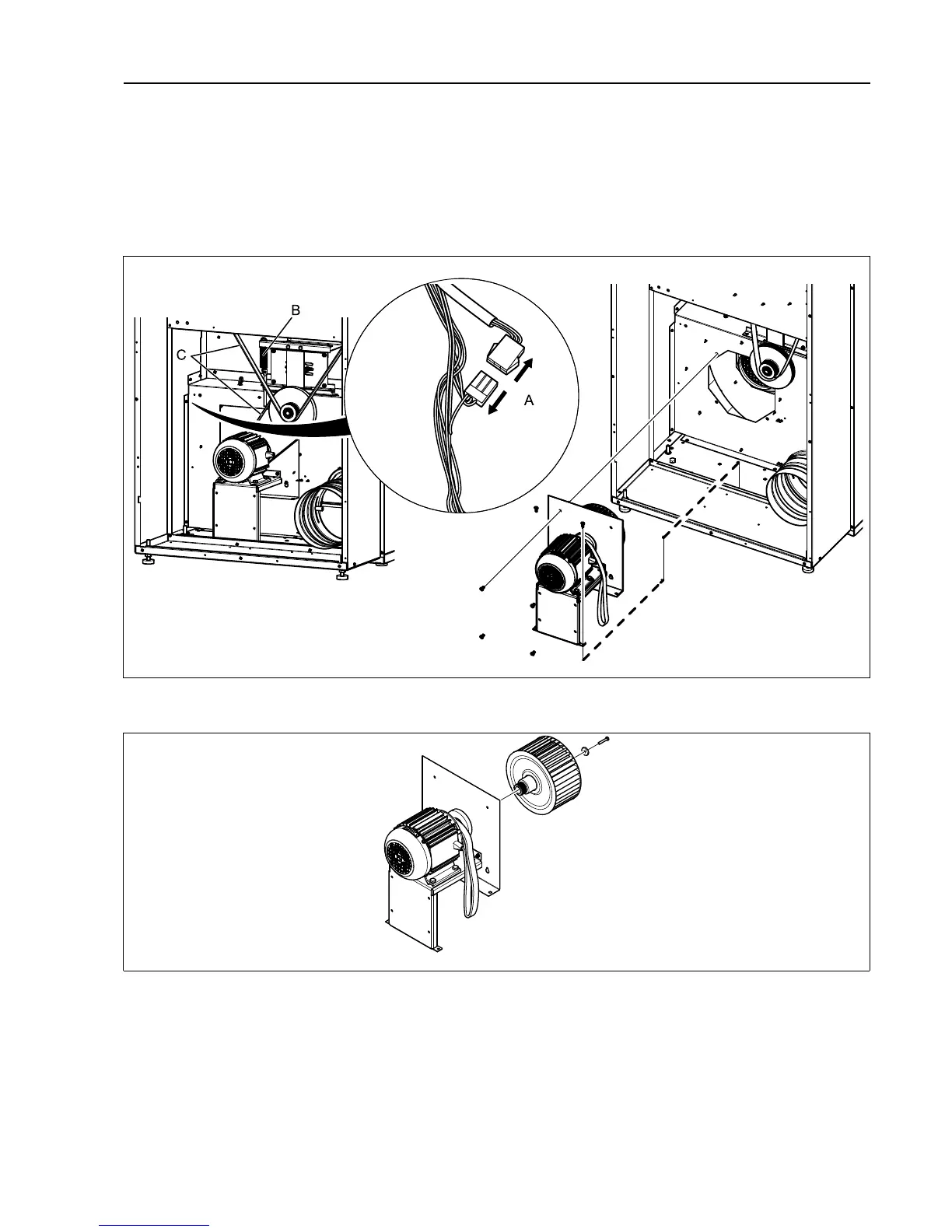 B

C

A