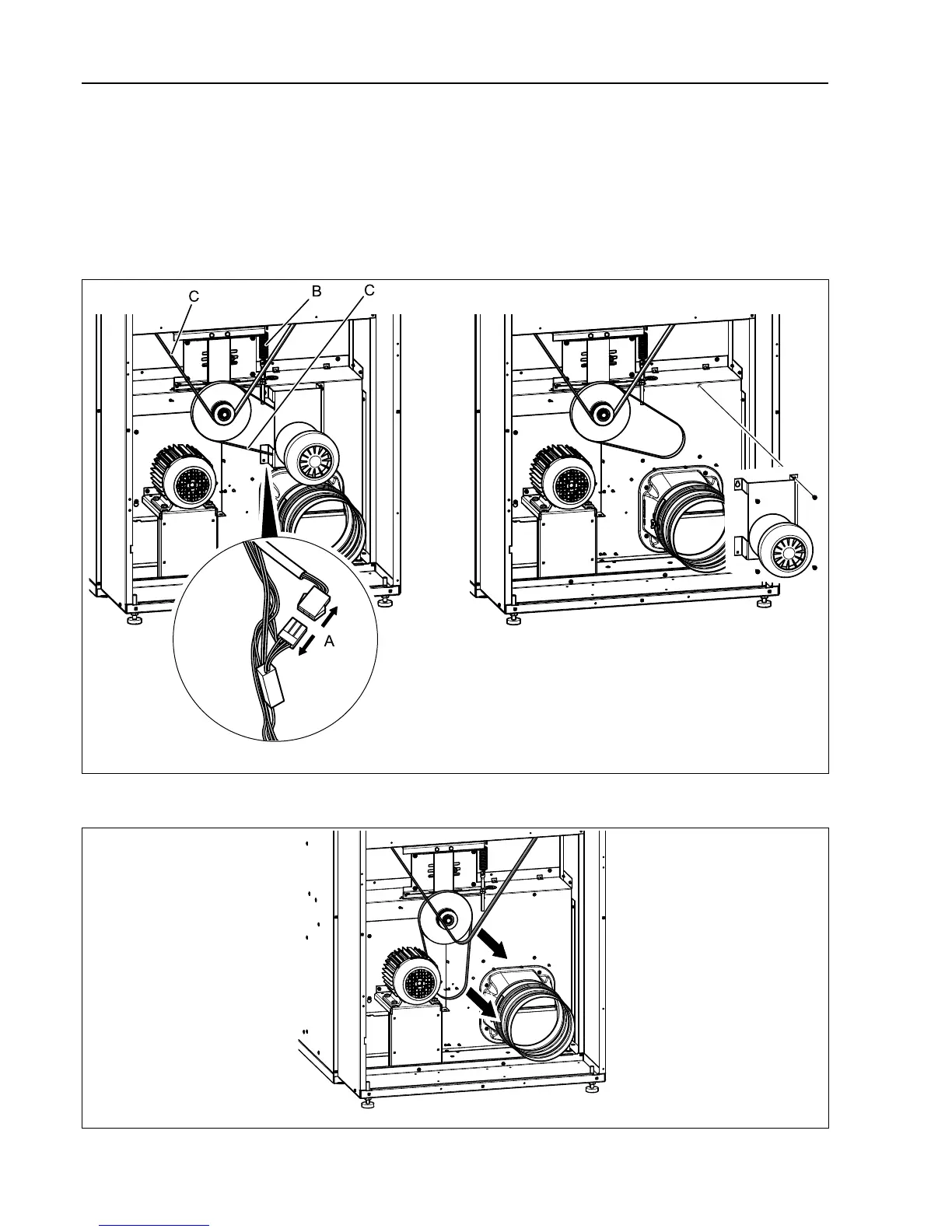 C B C

A