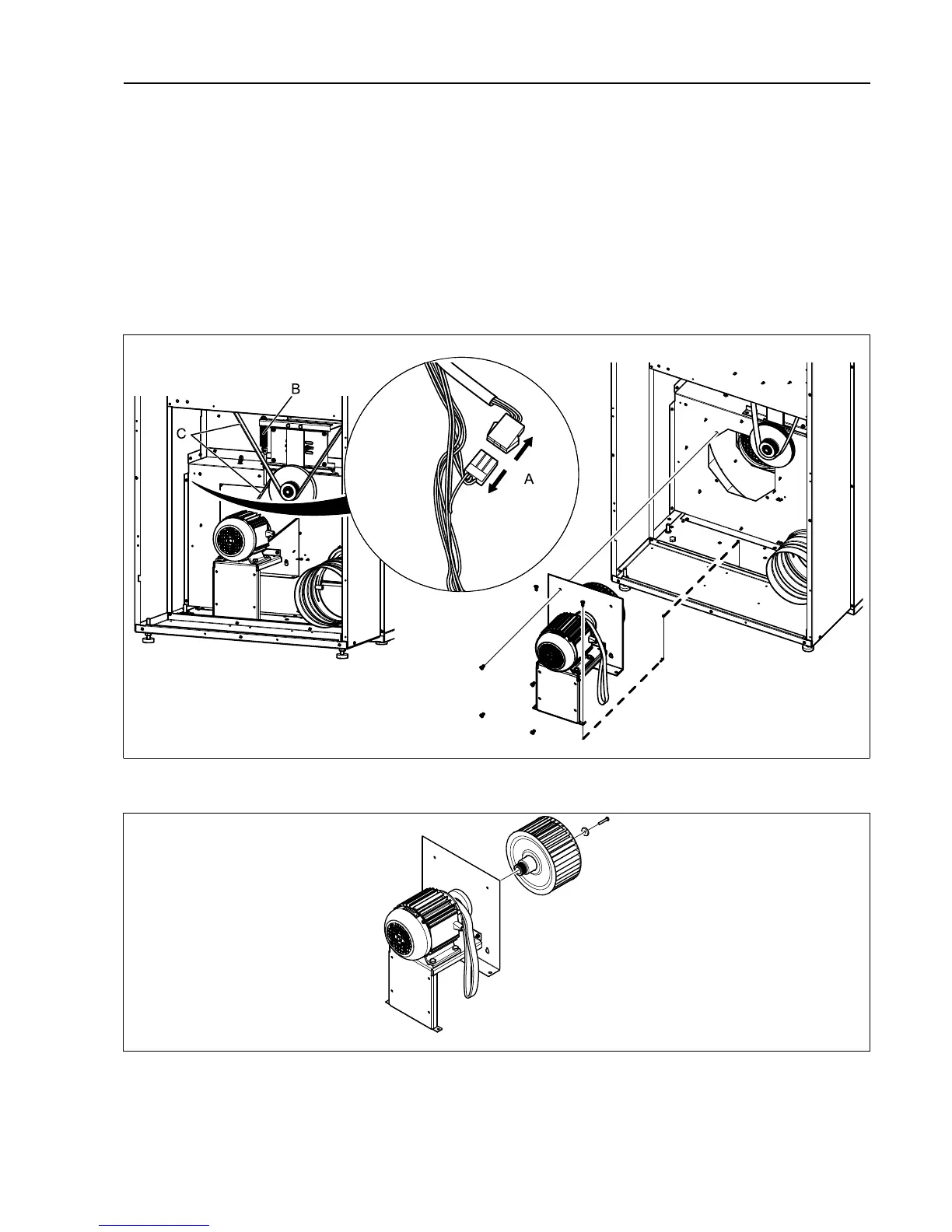 B

C

A