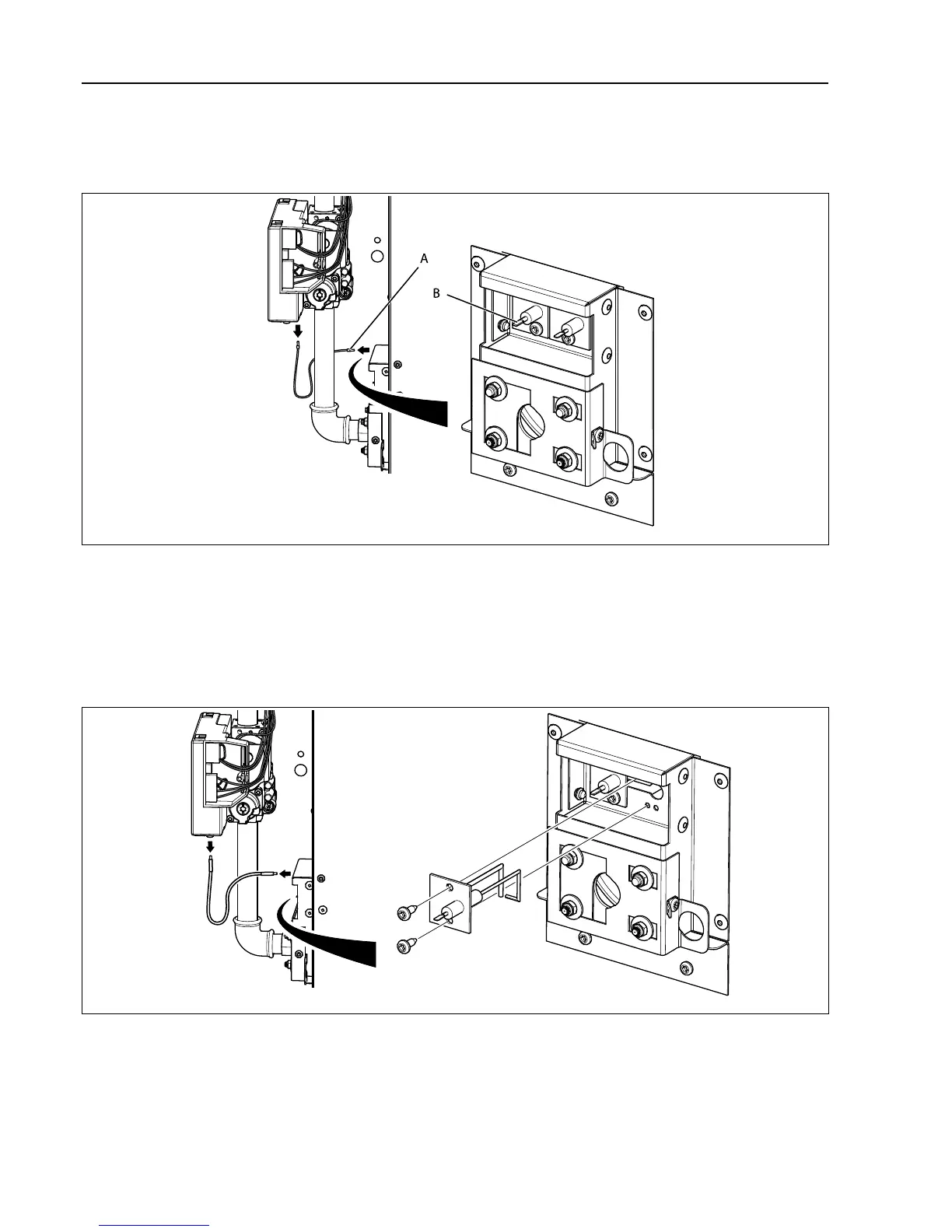 A
B